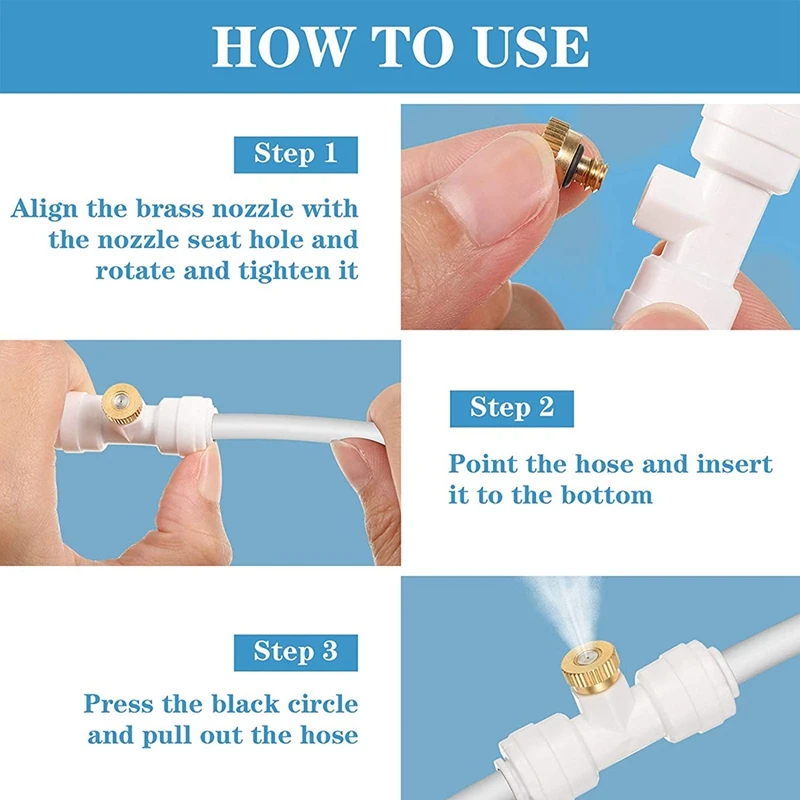 HOW TO USE

Step 1

Align the brass nozzle with the nozzle seat hole and rotate and tighten it

Step 2

Point the hose and insert it to the bottom

Step 3

Press the black circle and pull out the hose