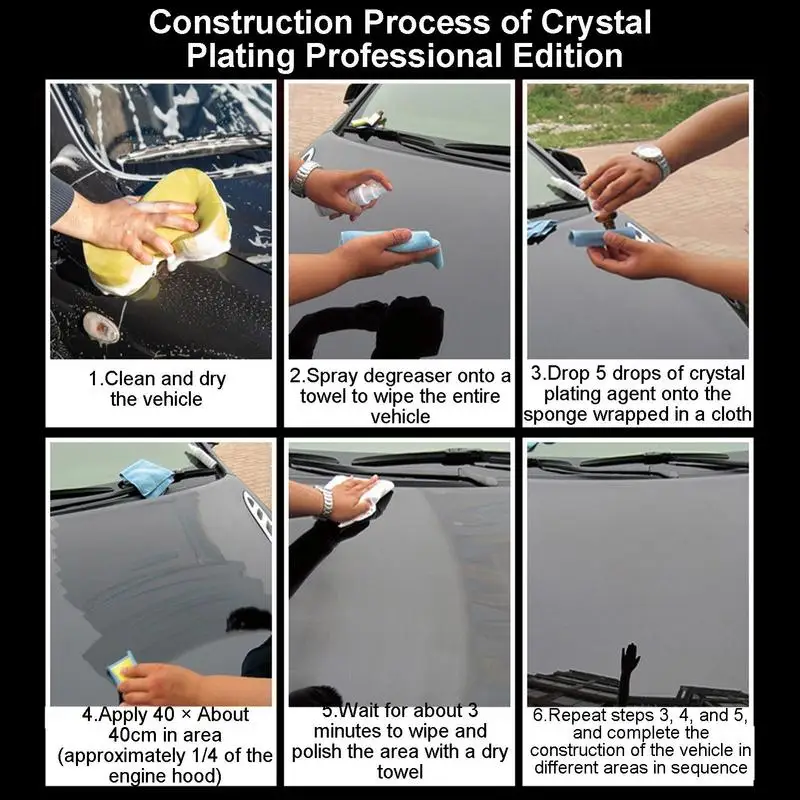 Construction Process of Crystal Plating Professional Edition

1.Clean and dry the vehicle

2.Spray degreaser onto a towel to wipe the entire vehicle

3.Drop 5 drops of crystal plating agent onto the sponge wrapped in a cloth

4.Apply 40 × About 40cm in area (approximately 1/4 of the engine hood)

5.Wait for about 3 minutes to wipe and polish the area with a dry towel

6.Repeat steps 3, 4, and 5, and complete the construction of the vehicle in different areas in sequence