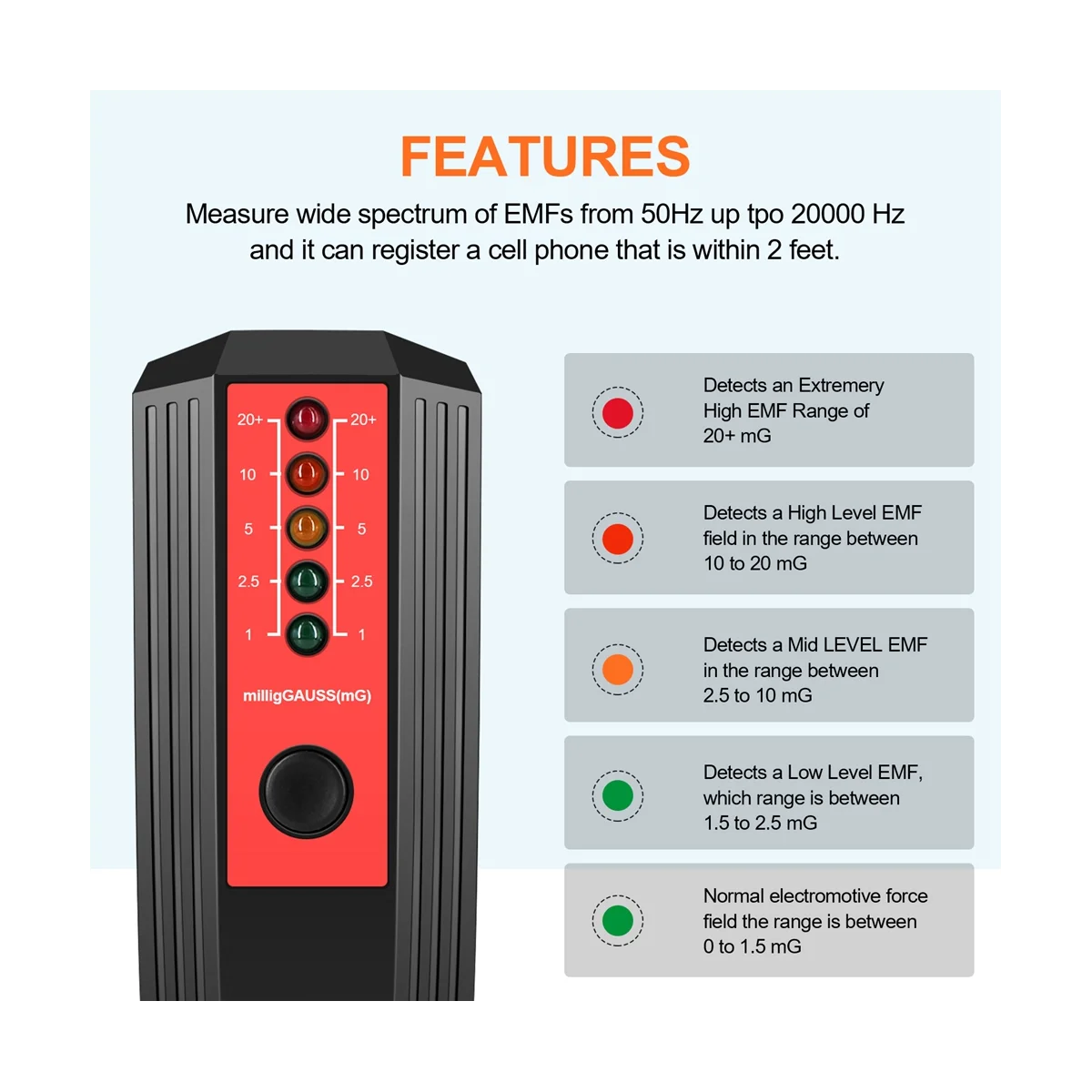 FEATURES

Measure wide spectrum of EMFs from 50Hz up tpo 20000 Hz and it can register a cell phone that is within 2 feet.

20+ 20+
10 10
5 5
2.5 2.5
1 1

milligGAUSS(mG)

Detects an Extremery High EMF Range of 20+ mG

Detects a High Level EMF field in the range between 10 to 20 mG

Detects a Mid LEVEL EMF in the range between 2.5 to 10 mG

Detects a Low Level EMF, which range is between 1.5 to 2.5 mG

Normal electromotive force field the range is between 0 to 1.5 mG