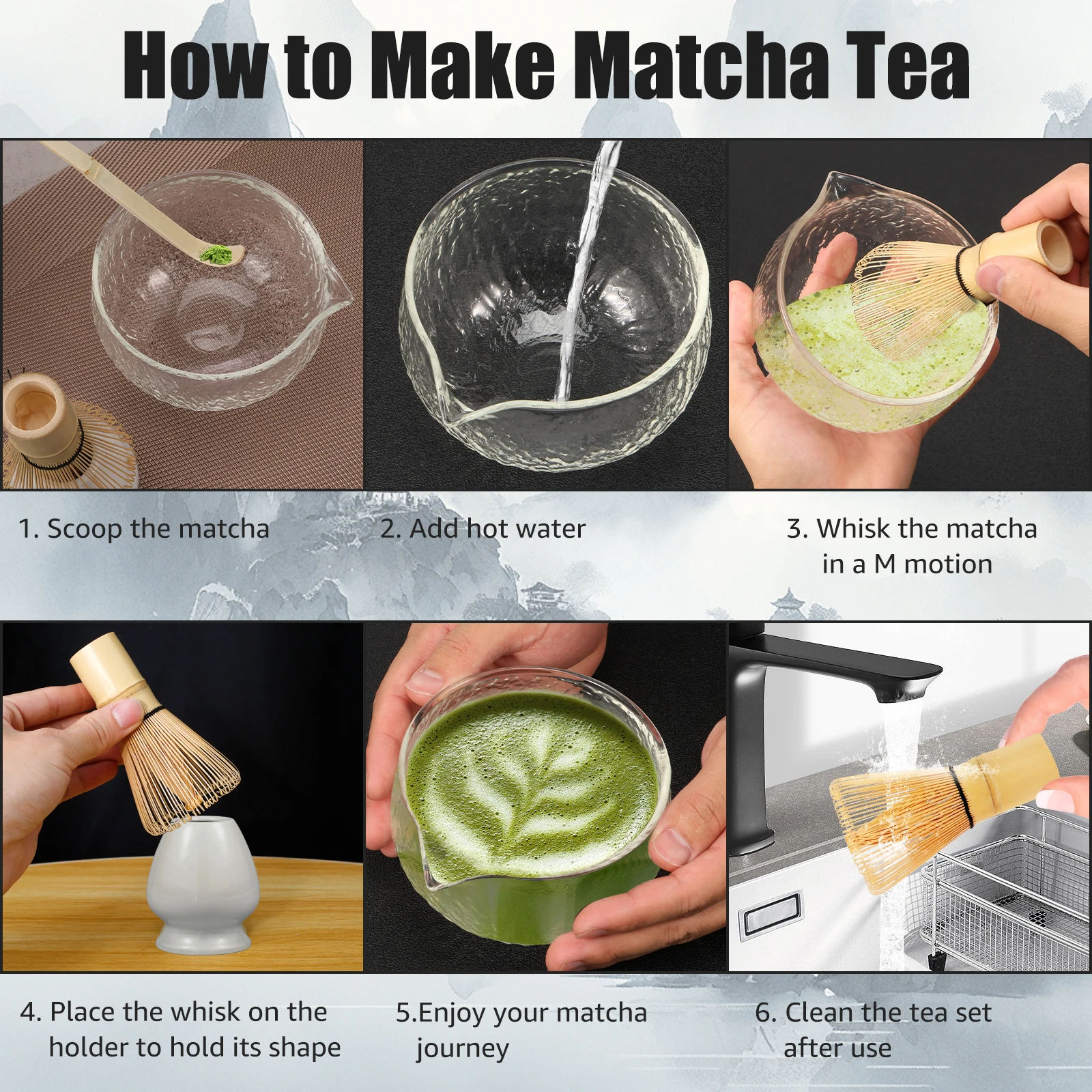 How to Make Matcha Tea

1. Scoop the matcha

2. Add hot water

3. Whisk the matcha in a M motion

4. Place the whisk on the holder to hold its shape

5.Enjoy your matcha journey

6. Clean the tea set after use