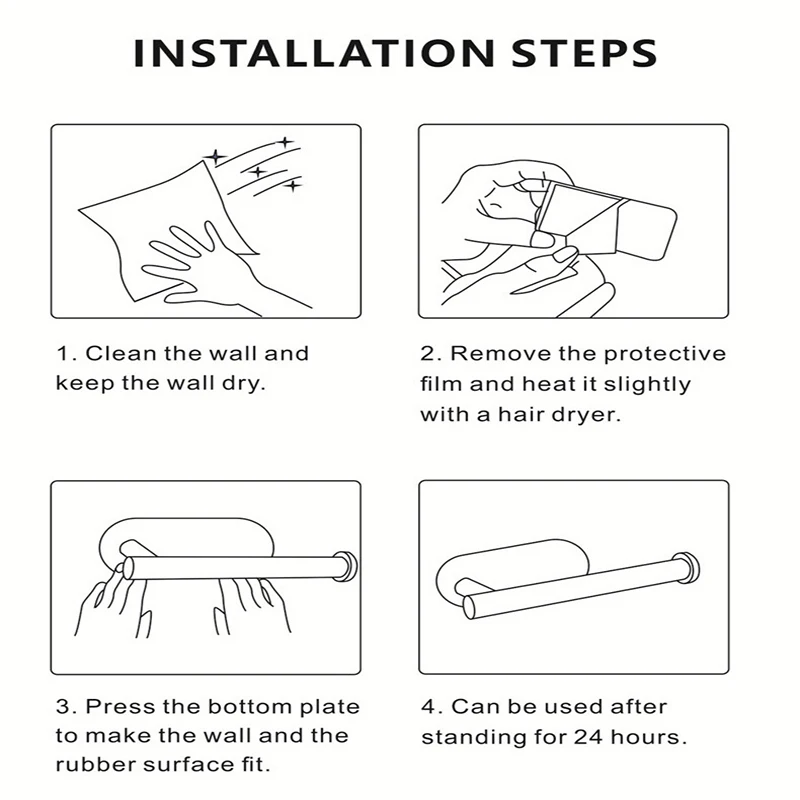 INSTALLATION STEPS

1. Clean the wall and keep the wall dry.

2. Remove the protective film and heat it slightly with a hair dryer.

3. Press the bottom plate to make the wall and the rubber surface fit.

4. Can be used after standing for 24 hours.