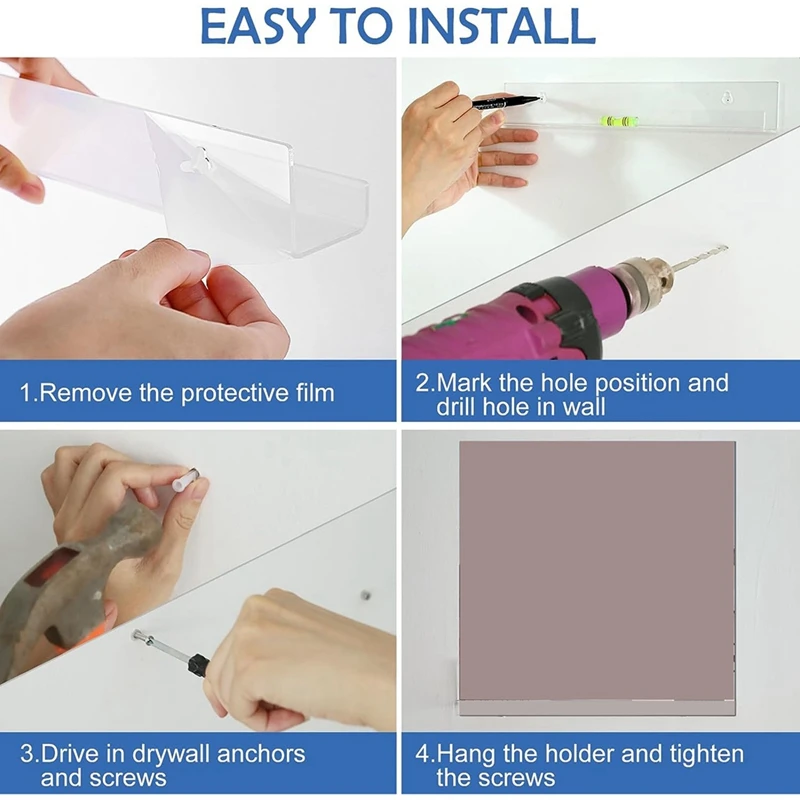 EASY TO INSTALL

1.Remove the protective film

2.Mark the hole position and drill hole in wall

3.Drive in drywall anchors and screws

4.Hang the holder and tighten the screws