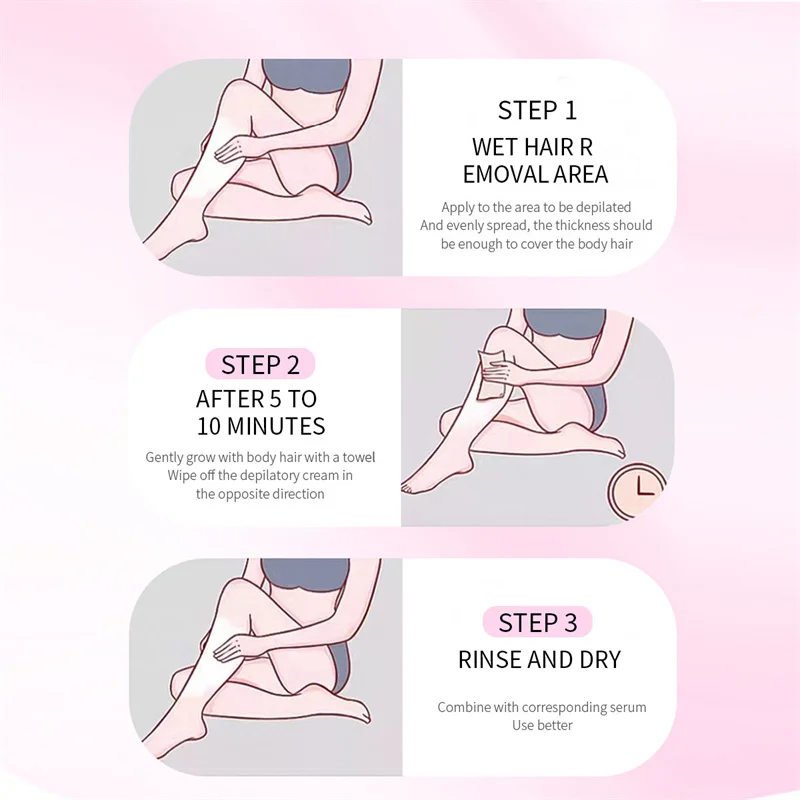 STEP 1

WET HAIR R
EMOVAL AREA

Apply to the area to be depilated
And evenly spread, the thickness should
be enough to cover the body hair

STEP 2

AFTER 5 TO
10 MINUTES

Gently grow with body hair with a towel
Wipe off the depilatory cream in
the opposite direction

STEP 3

RINSE AND DRY

Combine with corresponding serum
Use better