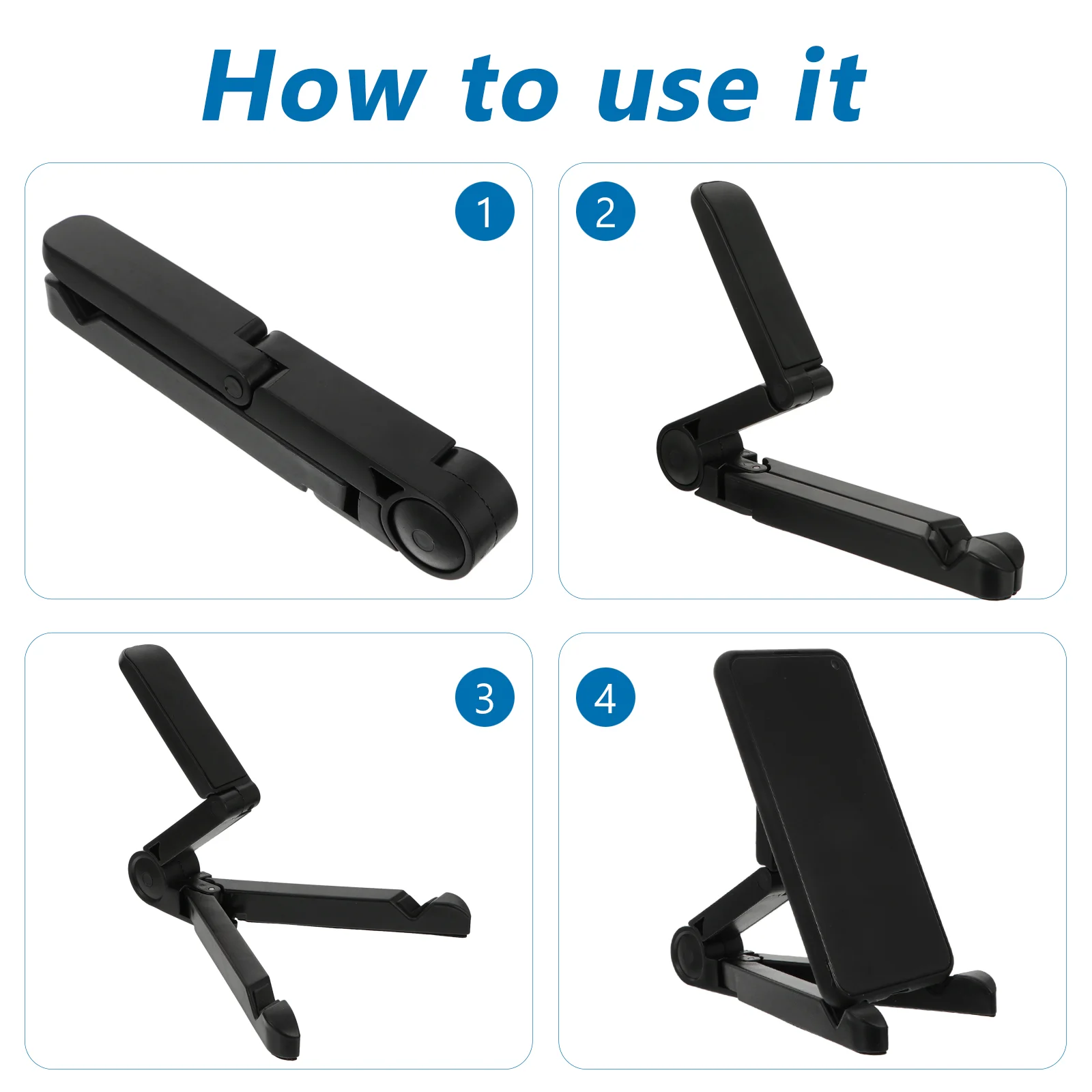 How to use it

1

2

3

4