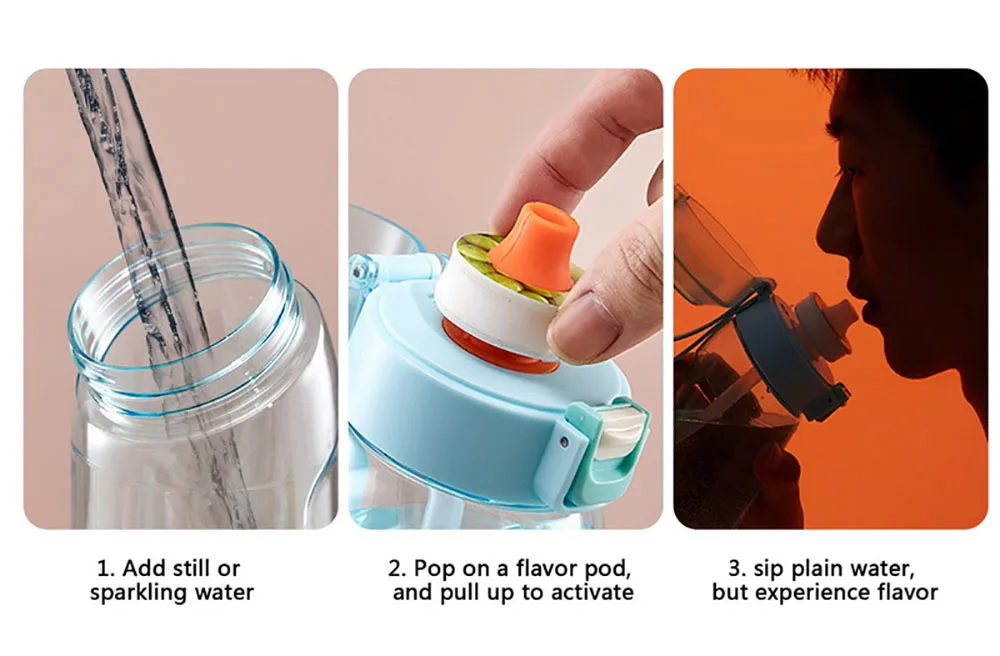 1. Add still or sparkling water

2. Pop on a flavor pod, and pull up to activate

3. sip plain water, but experience flavor