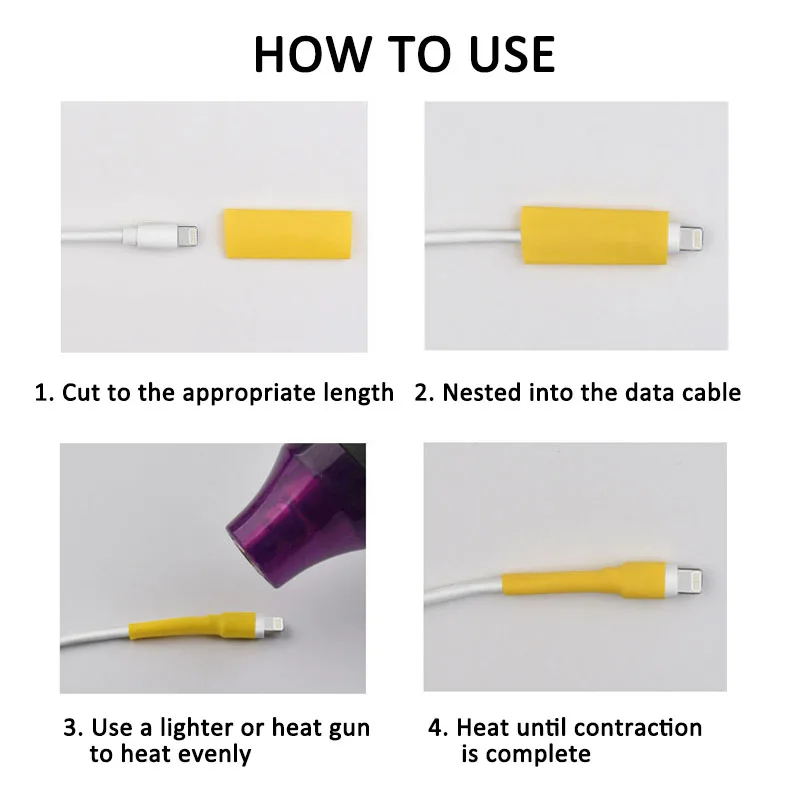 HOW TO USE

1. Cut to the appropriate length

2. Nested into the data cable

3. Use a lighter or heat gun to heat evenly

4. Heat until contraction is complete