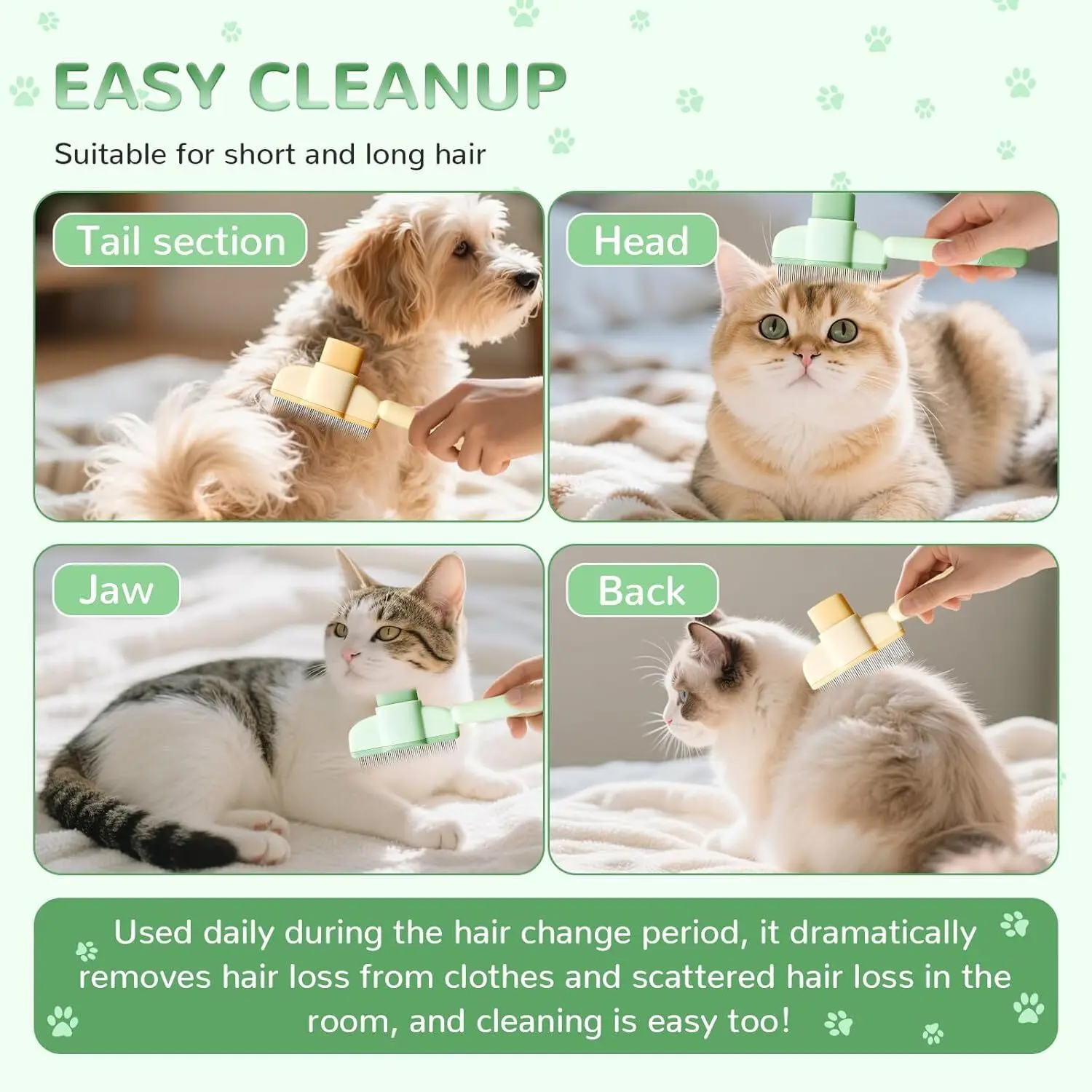 EASY CLEANUP

Suitable for short and long hair

Tail section

Head

Jaw

Back

Used daily during the hair change period, it dramatically removes hair loss from clothes and scattered hair loss in the room, and cleaning is easy too!