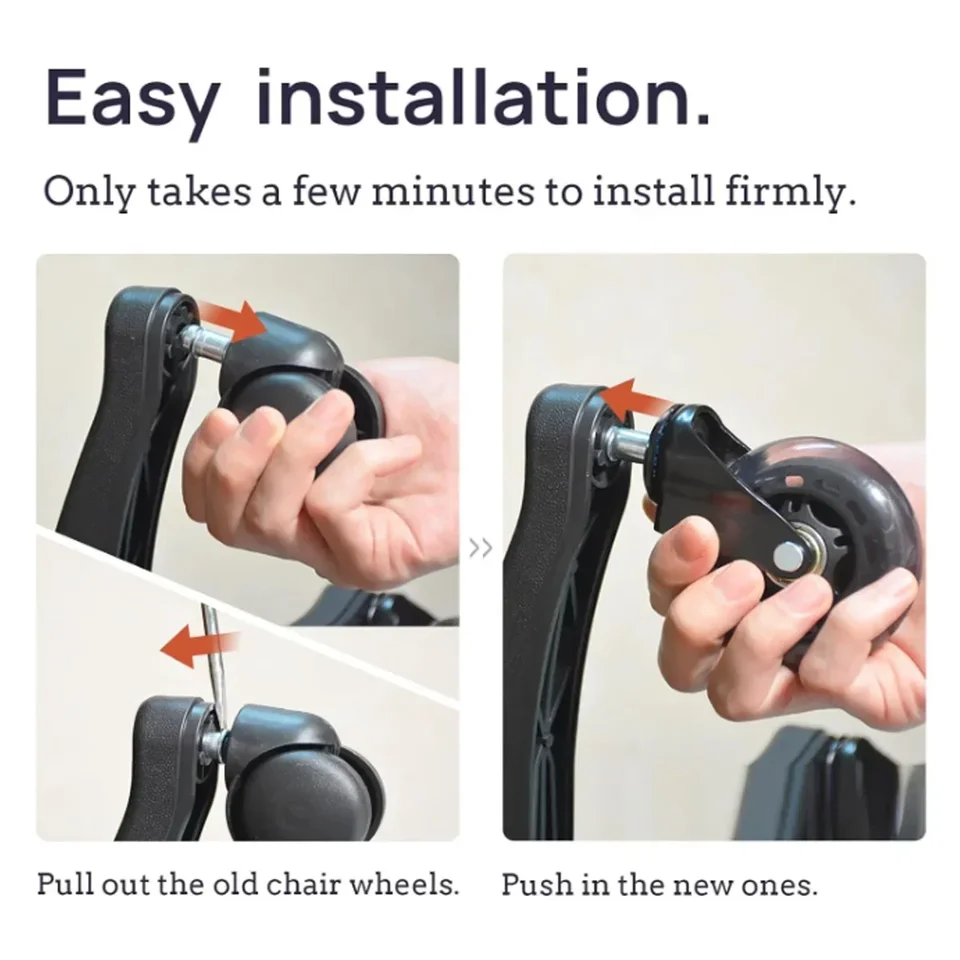 Easy installation.

Only takes a few minutes to install firmly.

>>

Pull out the old chair wheels.

Push in the new ones.