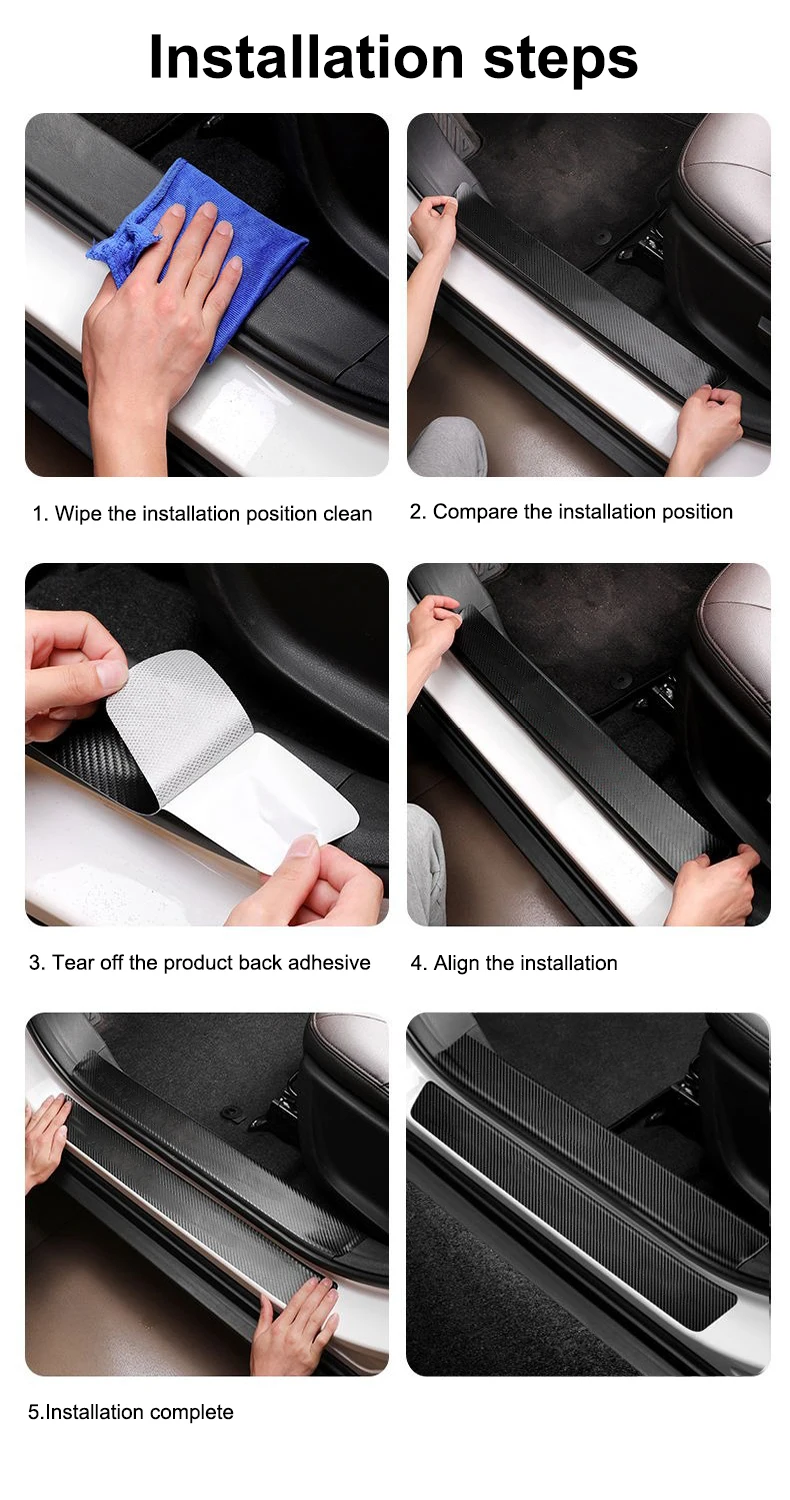 Installation steps

1. Wipe the installation position clean

2. Compare the installation position

3. Tear off the product back adhesive

4. Align the installation

5.Installation complete