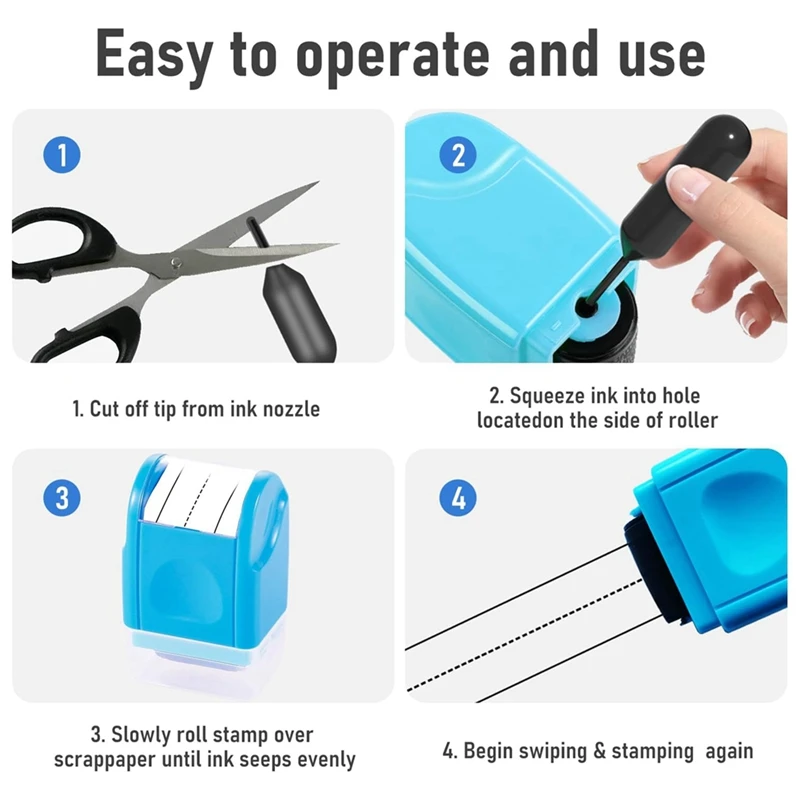 Easy to operate and use

1

1. Cut off tip from ink nozzle

2

2. Squeeze ink into hole locatedon the side of roller

3

3. Slowly roll stamp over scrappaper until ink seeps evenly

4

4. Begin swiping & stamping again