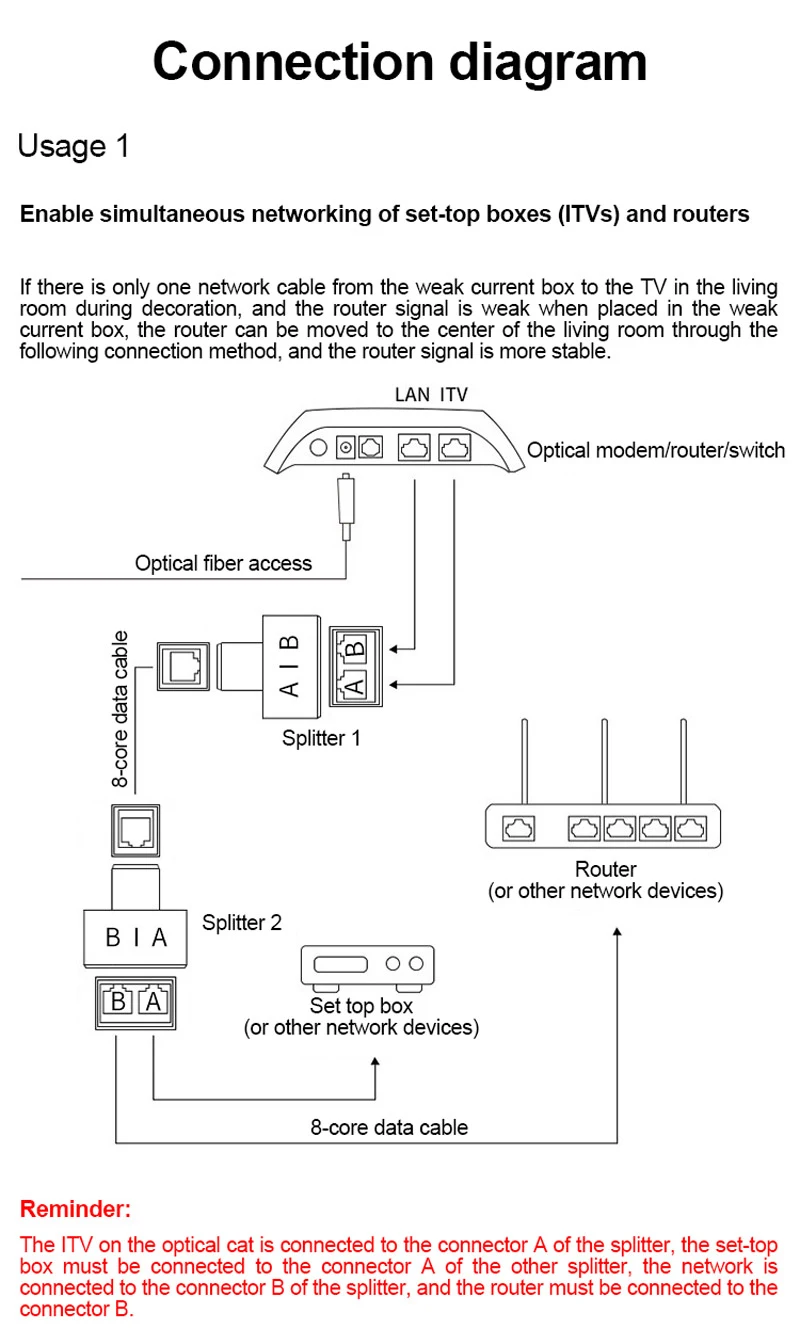 Connection diagram

Usage 1

Enable simultaneous networking of set-top boxes (ITVs) and routers

If there is only one network cable from the weak current box to the TV in the living room during decoration, and the router signal is weak when placed in the weak current box, the router can be moved to the center of the living room through the following connection method, and the router signal is more stable.

LAN ITV

Optical modem/router/switch

Optical fiber access

8-core data cable

A I B

B

A

Splitter 1

Router
(or other network devices)

B I A

Splitter 2

B A

Set top box
(or other network devices)

8-core data cable

Reminder:

The ITV on the optical cat is connected to the connector A of the splitter, the set-top box must be connected to the connector A of the other splitter, the network is connected to the connector B of the splitter, and the router must be connected to the connector B.