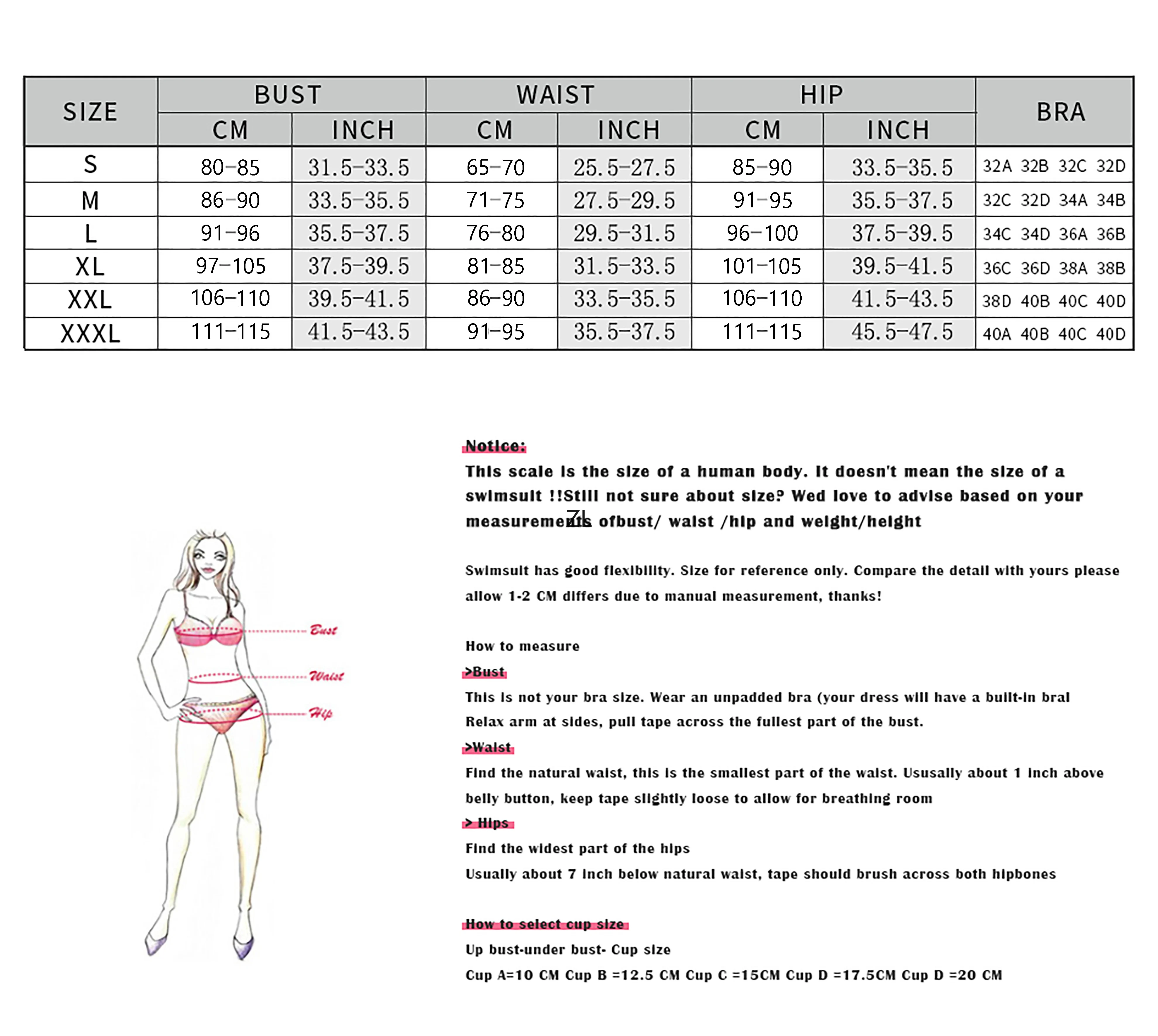 | SIZE | BUST CM | BUST INCH | WAIST CM | WAIST INCH | HIP CM | HIP INCH | BRA |
|---|---|---|---|---|---|---|---|
| S | 80-85 | 31.5-33.5 | 65-70 | 25.5-27.5 | 85-90 | 33.5-35.5 | 32A 32B 32C 32D |
| M | 86-90 | 33.5-35.5 | 71-75 | 27.5-29.5 | 91-95 | 35.5-37.5 | 32C 32D 34A 34B |
| L | 91-96 | 35.5-37.5 | 76-80 | 29.5-31.5 | 96-100 | 37.5-39.5 | 34C 34D 36A 36B |
| XL | 97-105 | 37.5-39.5 | 81-85 | 31.5-33.5 | 101-105 | 39.5-41.5 | 36C 36D 38A 38B |
| XXL | 106-110 | 39.5-41.5 | 86-90 | 33.5-35.5 | 106-110 | 41.5-43.5 | 38D 40B 40C 40D |
| XXXL | 111-115 | 41.5-43.5 | 91-95 | 35.5-37.5 | 111-115 | 45.5-47.5 | 40A 40B 40C 40D |

Bust
Waist
Hip

Notice:
This scale is the size of a human body. It doesn't mean the size of a swimsuit !!Still not sure about size? Wed love to advise based on your measurements ofbust/ waist /hip and weight/height

ZL

Swimsuit has good flexibility. Size for reference only. Compare the detail with yours please allow 1-2 CM differs due to manual measurement, thanks!

How to measure
>Bust
This is not your bra size. Wear an unpadded bra (your dress will have a built-in bral
Relax arm at sides, pull tape across the fullest part of the bust.
>Waist
Find the natural waist, this is the smallest part of the waist. Ususally about 1 inch above belly button, keep tape slightly loose to allow for breathing room
> Hips
Find the widest part of the hips
Usually about 7 inch below natural waist, tape should brush across both hipbones

How to select cup size
Up bust-under bust- Cup size
Cup A=10 CM Cup B =12.5 CM Cup C =15CM Cup D =17.5CM Cup D =20 CM