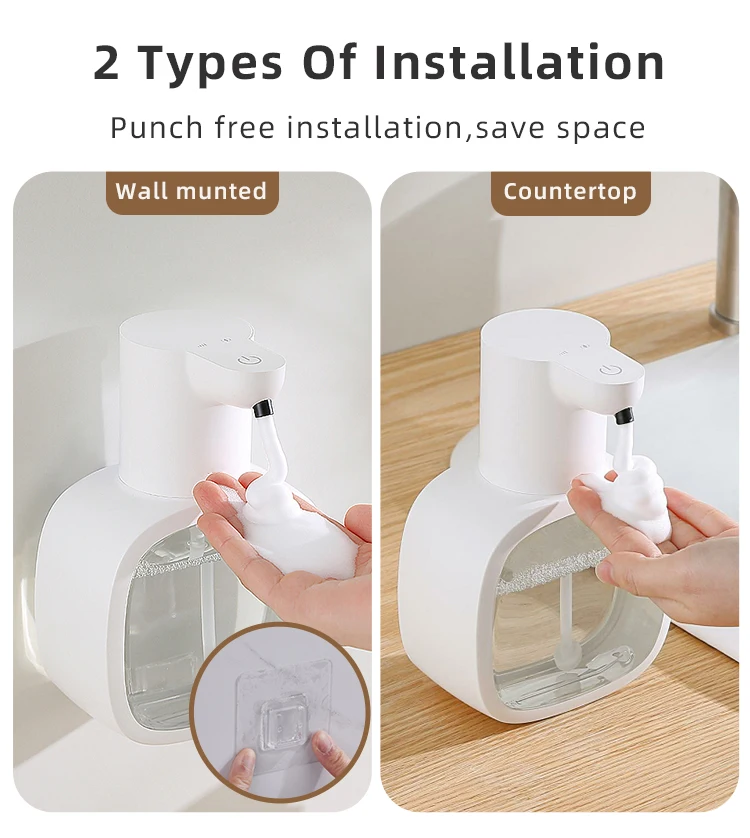 2 Types Of Installation

Punch free installation,save space

Wall munted

Countertop