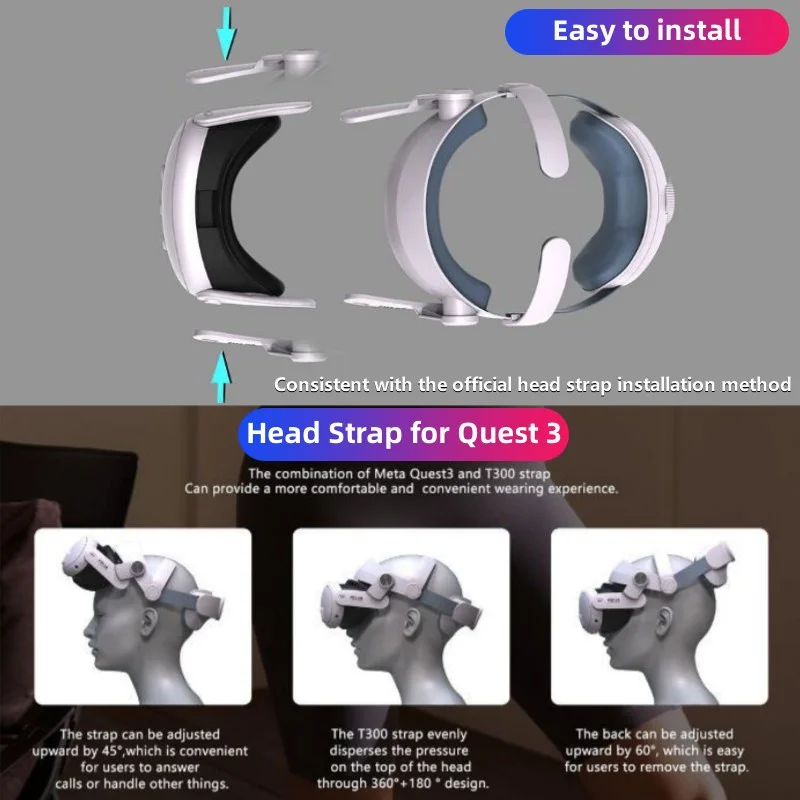 Easy to install

Consistent with the official head strap installation method

Head Strap for Quest 3

The combination of Meta Quest3 and T300 strap
Can provide a more comfortable and convenient wearing experience.

The strap can be adjusted upward by 45°,which is convenient for users to answer calls or handle other things.

The T300 strap evenly disperses the pressure on the top of the head through 360°+180 ° design.

The back can be adjusted upward by 60°, which is easy for users to remove the strap.