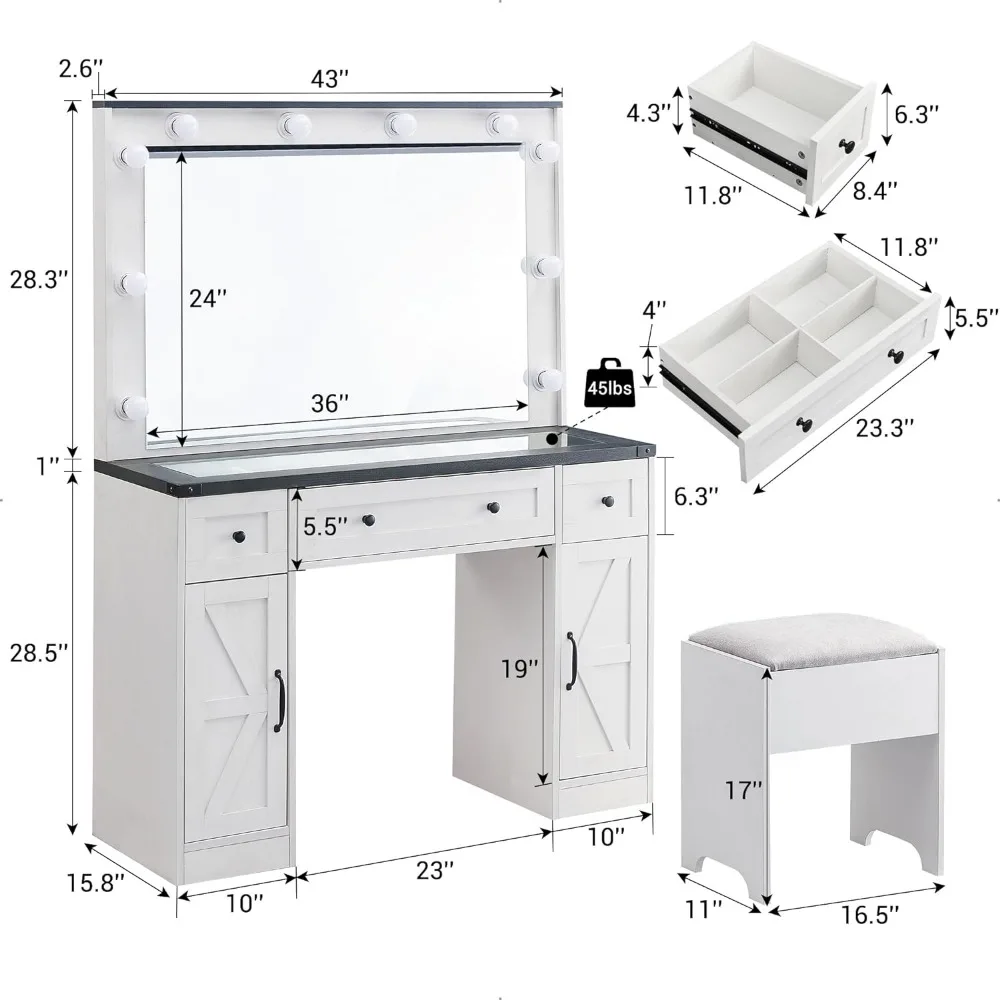 2.6''
43''
28.3''
24''
36''
45lbs
1''
5.5''
6.3''
28.5''
19''
15.8''
10''
23''
10''
4.3''
6.3''
11.8''
8.4''
11.8''
4''
5.5''
23.3''
17''
11''
16.5''