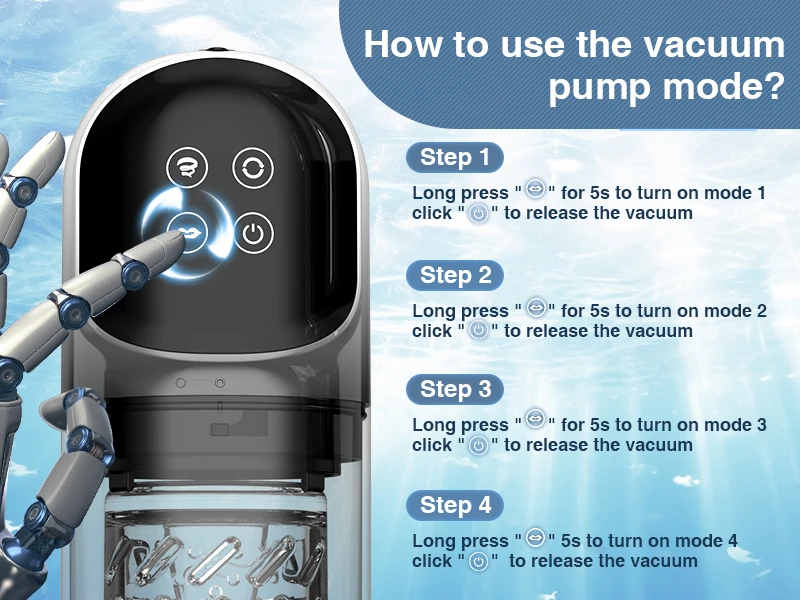 How to use the vacuum pump mode?

Step 1

Long press " " for 5s to turn on mode 1
click " " to release the vacuum

Step 2

Long press " " for 5s to turn on mode 2
click " " to release the vacuum

Step 3

Long press " " for 5s to turn on mode 3
click " " to release the vacuum

Step 4

Long press " " 5s to turn on mode 4
click " " to release the vacuum