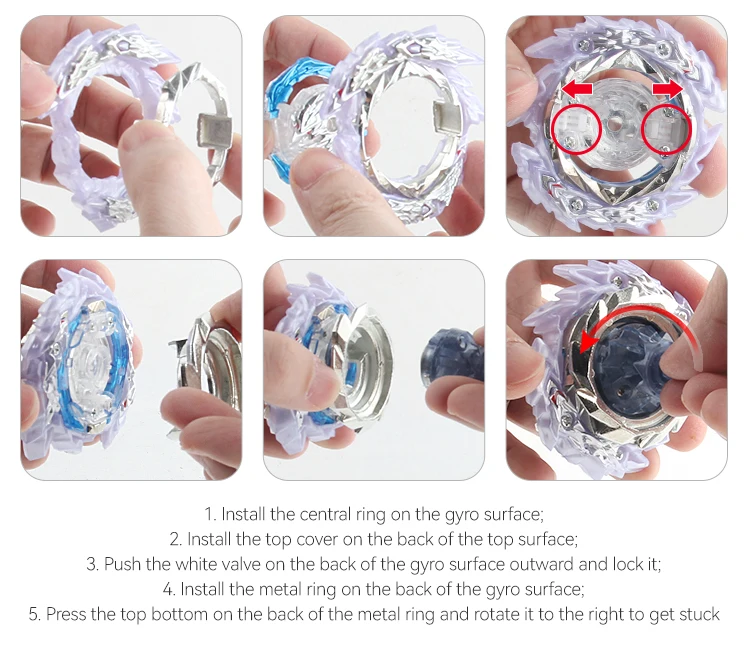 1. Install the central ring on the gyro surface;
2. Install the top cover on the back of the top surface;
3. Push the white valve on the back of the gyro surface outward and lock it;
4. Install the metal ring on the back of the gyro surface;
5. Press the top bottom on the back of the metal ring and rotate it to the right to get stuck