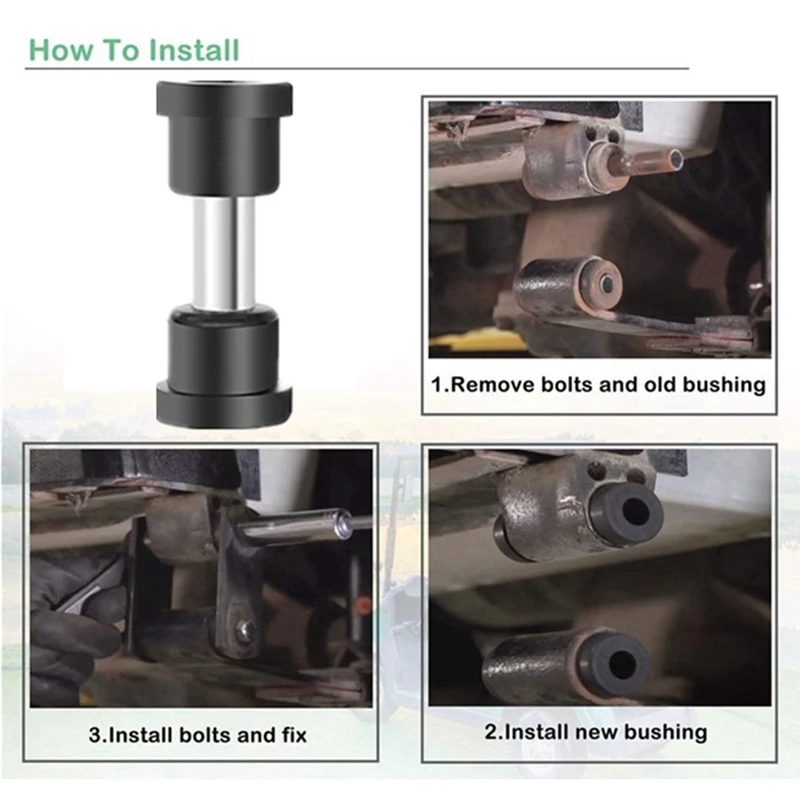 How To Install

1.Remove bolts and old bushing

3.Install bolts and fix

2.Install new bushing