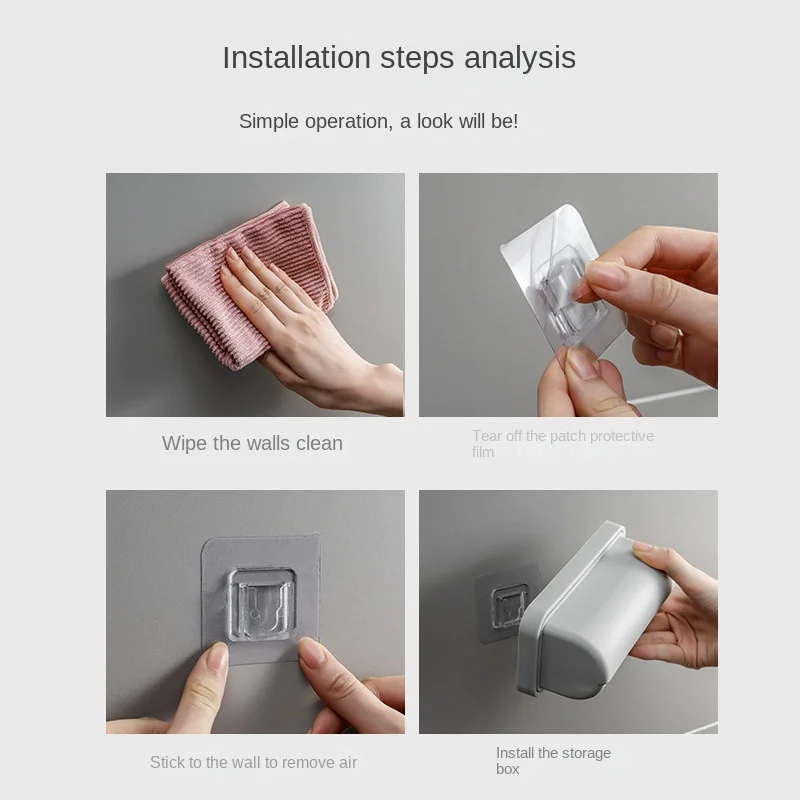 Installation steps analysis

Simple operation, a look will be!

Wipe the walls clean

Tear off the patch protective film

Stick to the wall to remove air

Install the storage box