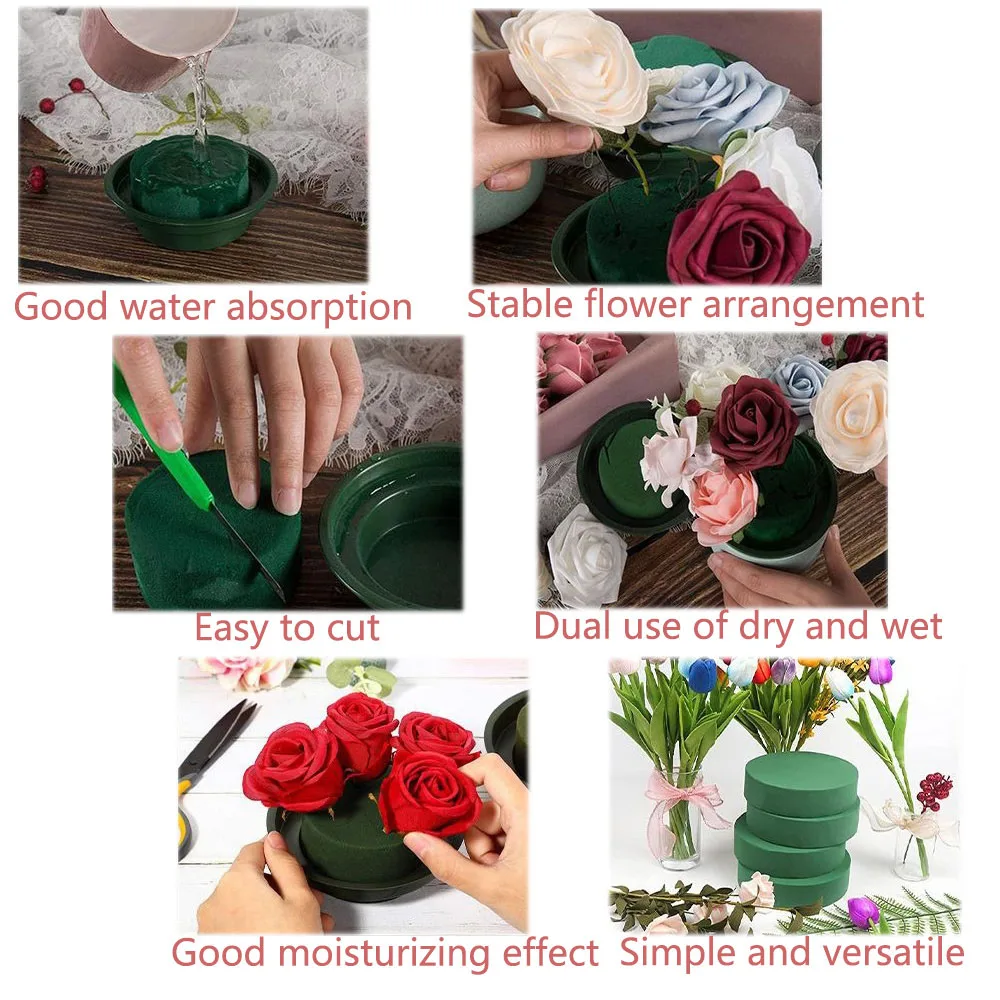 Good water absorption

Stable flower arrangement

Easy to cut

Dual use of dry and wet

Good moisturizing effect

Simple and versatile