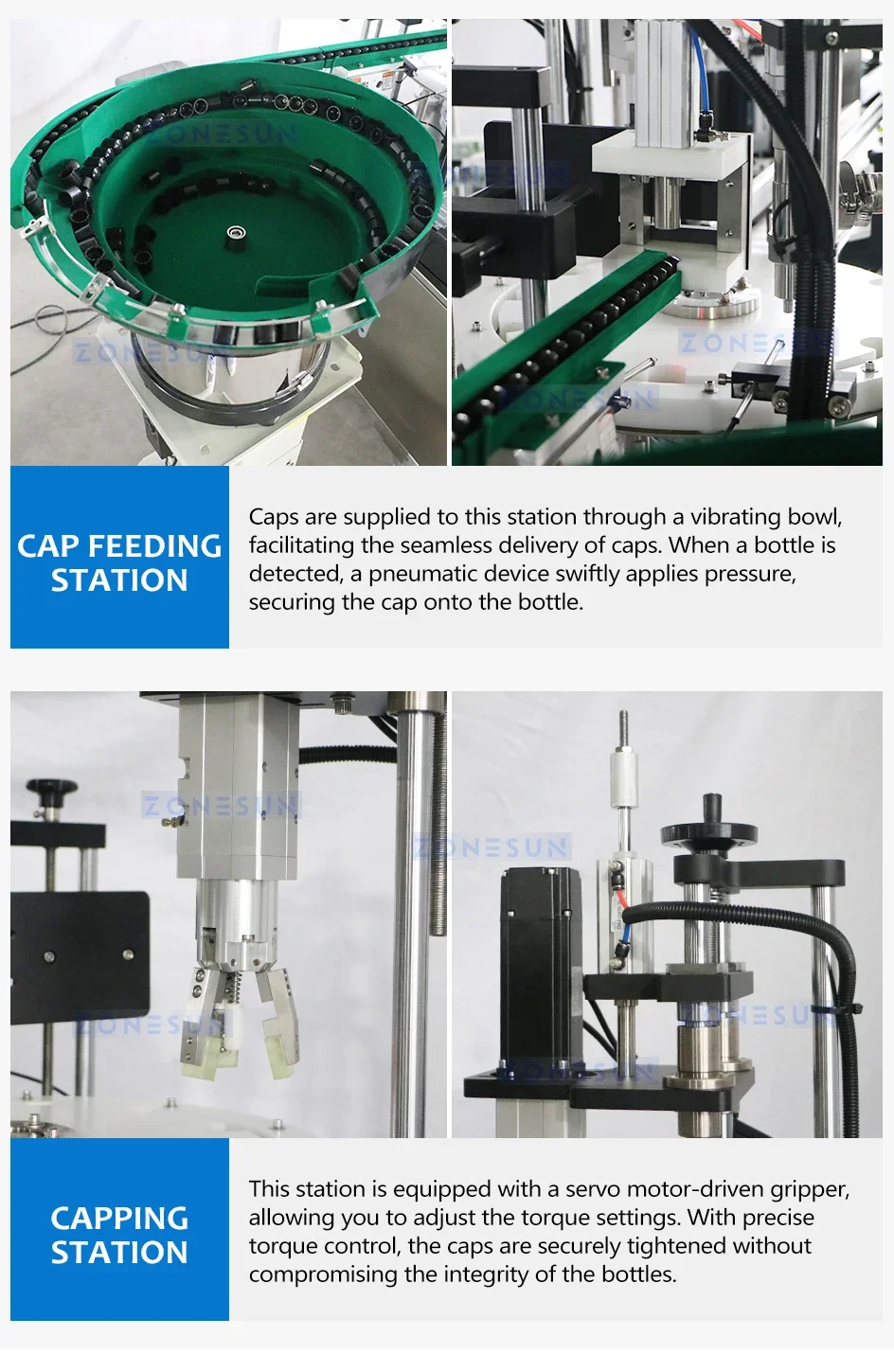 ZONESUN

ZONESUN

ZONESUN

ZONESUN

ZONESUN

CAP FEEDING STATION

Caps are supplied to this station through a vibrating bowl, facilitating the seamless delivery of caps. When a bottle is detected, a pneumatic device swiftly applies pressure, securing the cap onto the bottle.

ZONESUN

ZONESUN

ZONESUN

ZONESUN

ZONESUN

CAPPING STATION

This station is equipped with a servo motor-driven gripper, allowing you to adjust the torque settings. With precise torque control, the caps are securely tightened without compromising the integrity of the bottles.