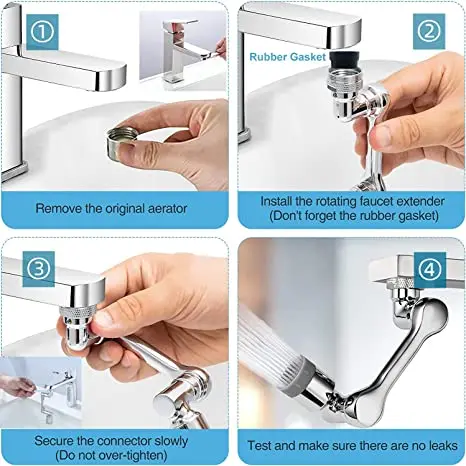 ①

Remove the original aerator

②

Rubber Gasket

Install the rotating faucet extender (Don't forget the rubber gasket)

③

Secure the connector slowly (Do not over-tighten)

④

Test and make sure there are no leaks