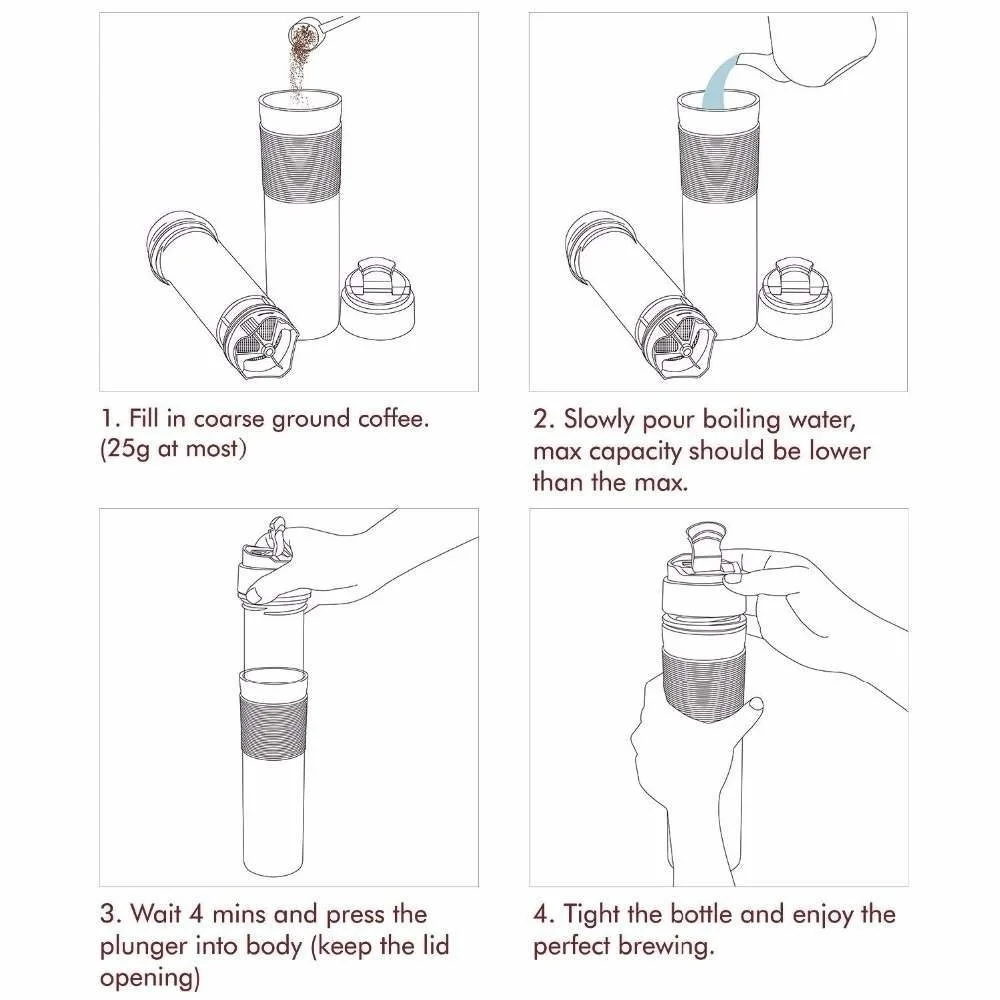 1. Fill in coarse ground coffee. (25g at most)

2. Slowly pour boiling water, max capacity should be lower than the max.

3. Wait 4 mins and press the plunger into body (keep the lid opening)

4. Tight the bottle and enjoy the perfect brewing.