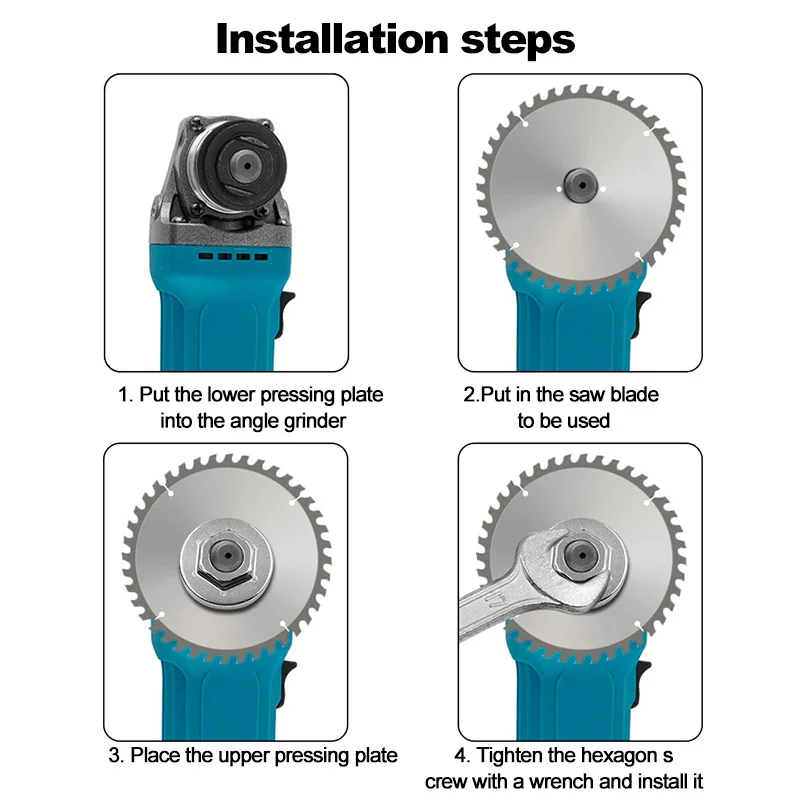 Installation steps

1. Put the lower pressing plate into the angle grinder

2.Put in the saw blade to be used

3. Place the upper pressing plate

4. Tighten the hexagon s crew with a wrench and install it