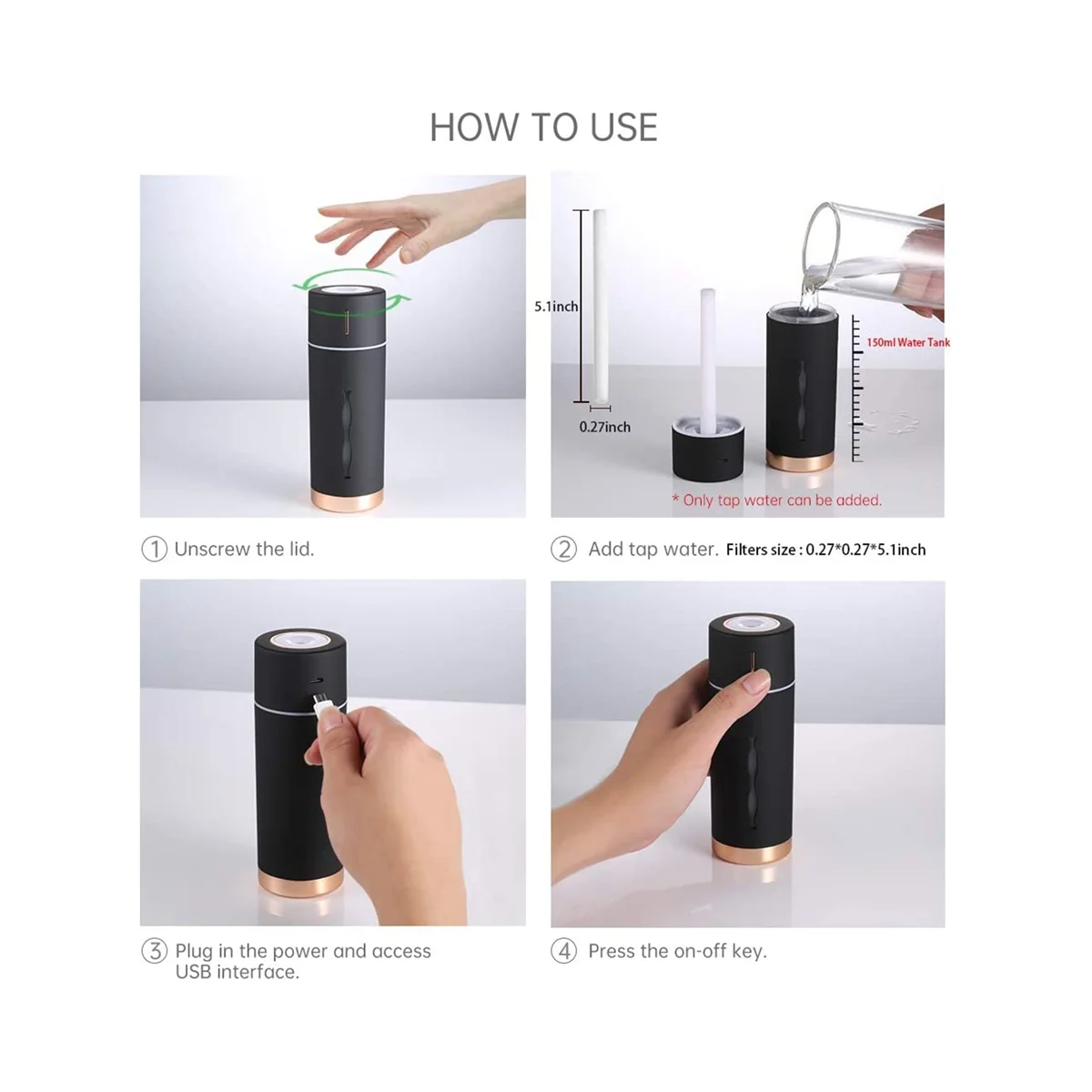 HOW TO USE

① Unscrew the lid.

5.1inch

0.27inch

150ml Water Tank

* Only tap water can be added.

② Add tap water. Filters size : 0.27*0.27*5.1inch

③ Plug in the power and access USB interface.

④ Press the on-off key.