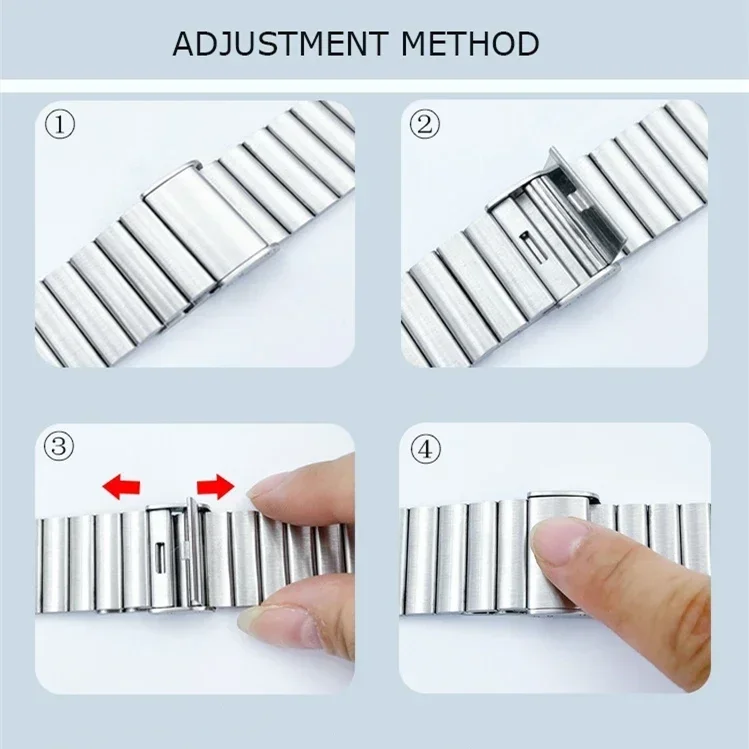 ADJUSTMENT METHOD

①

②

③

④