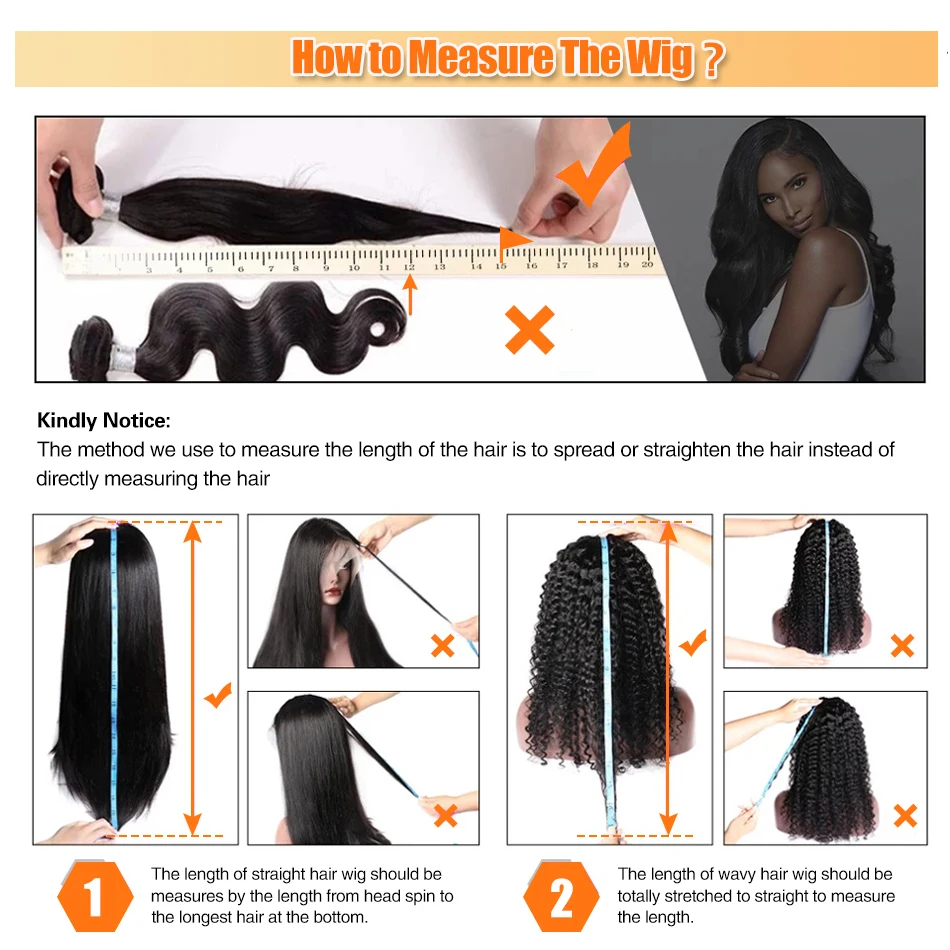 How to Measure The Wig ?

3 4 5 6 7 8 9 10 11 12 13 14 15 16 17 18 19 20

Kindly Notice:
The method we use to measure the length of the hair is to spread or straighten the hair instead of directly measuring the hair

1 The length of straight hair wig should be measures by the length from head spin to the longest hair at the bottom.

2 The length of wavy hair wig should be totally stretched to straight to measure the length.