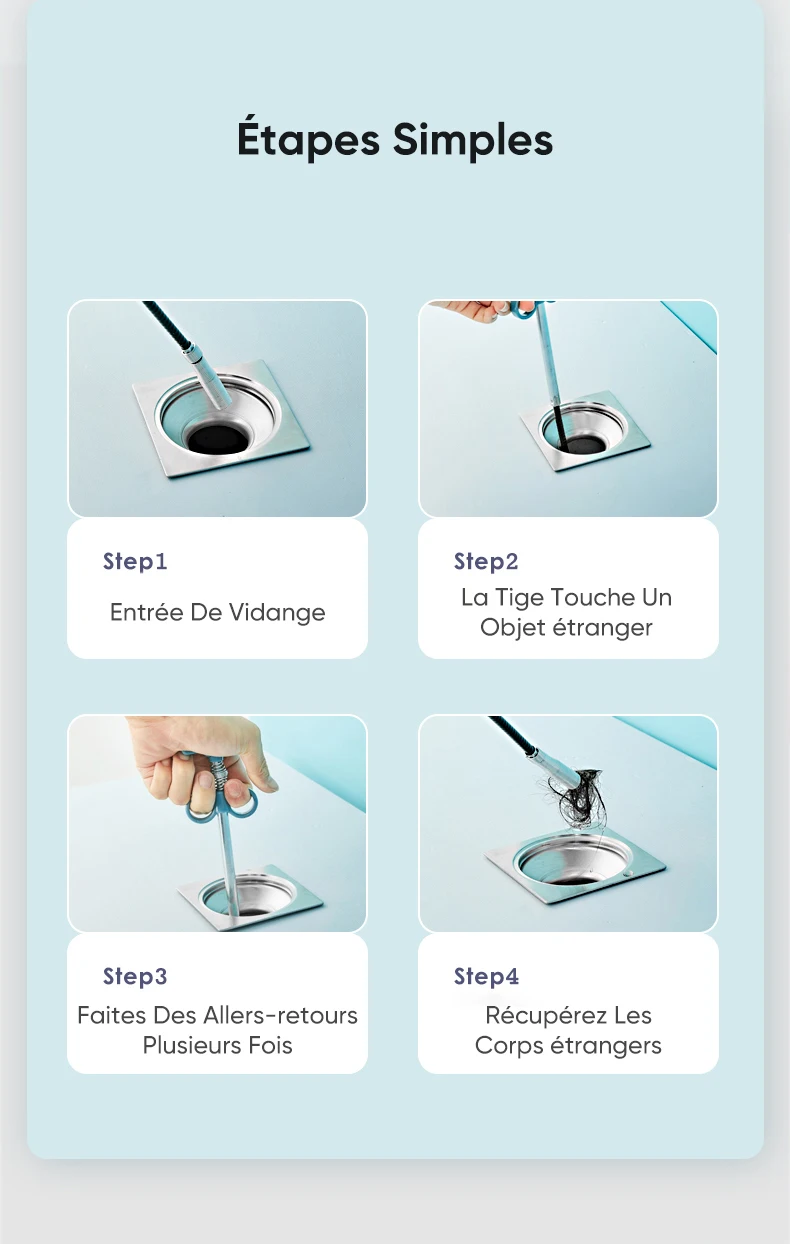 Étapes Simples

Step1

Entrée De Vidange

Step2

La Tige Touche Un Objet étranger

Step3

Faites Des Allers-retours Plusieurs Fois

Step4

Récupérez Les Corps étrangers