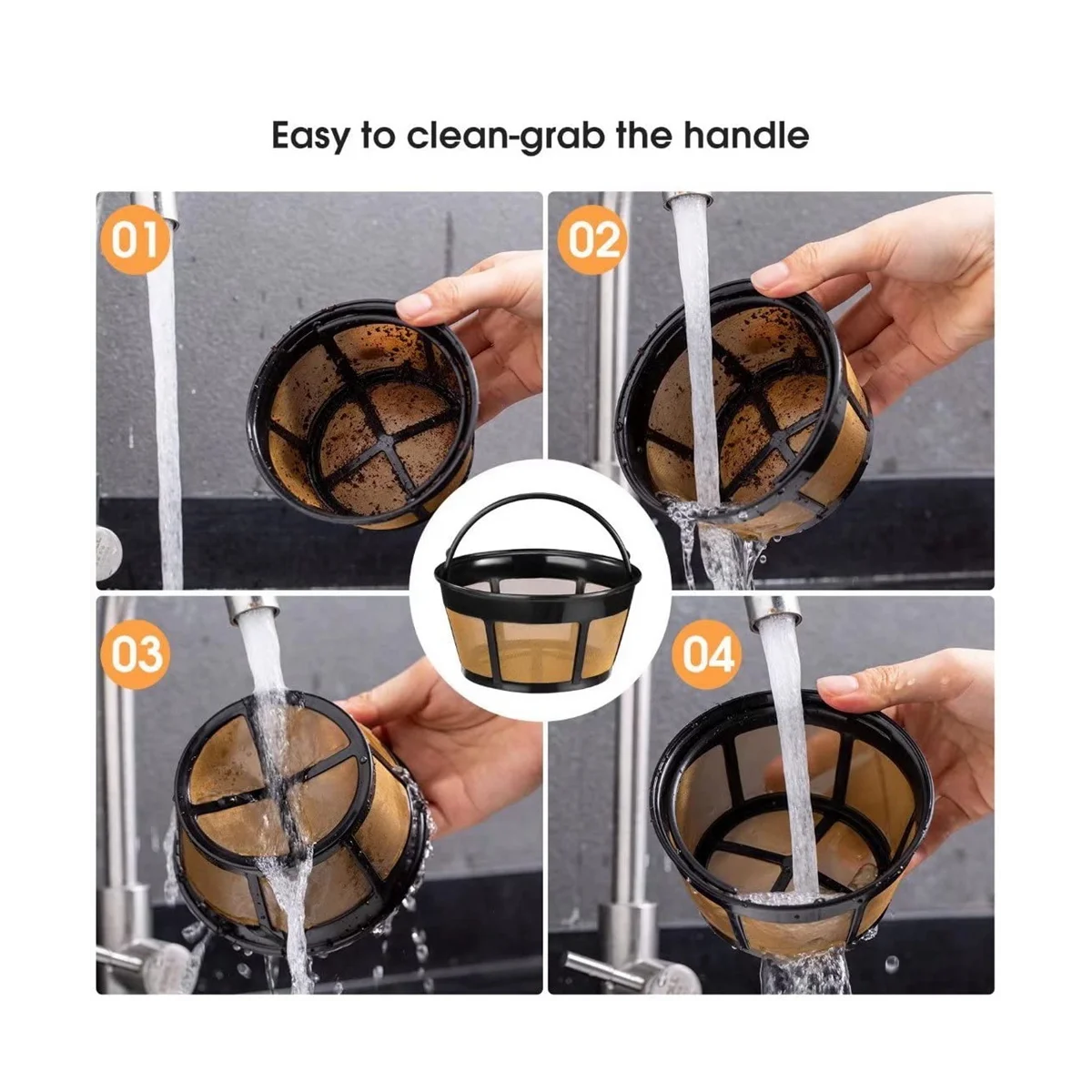 Easy to clean-grab the handle

01

02

03

04