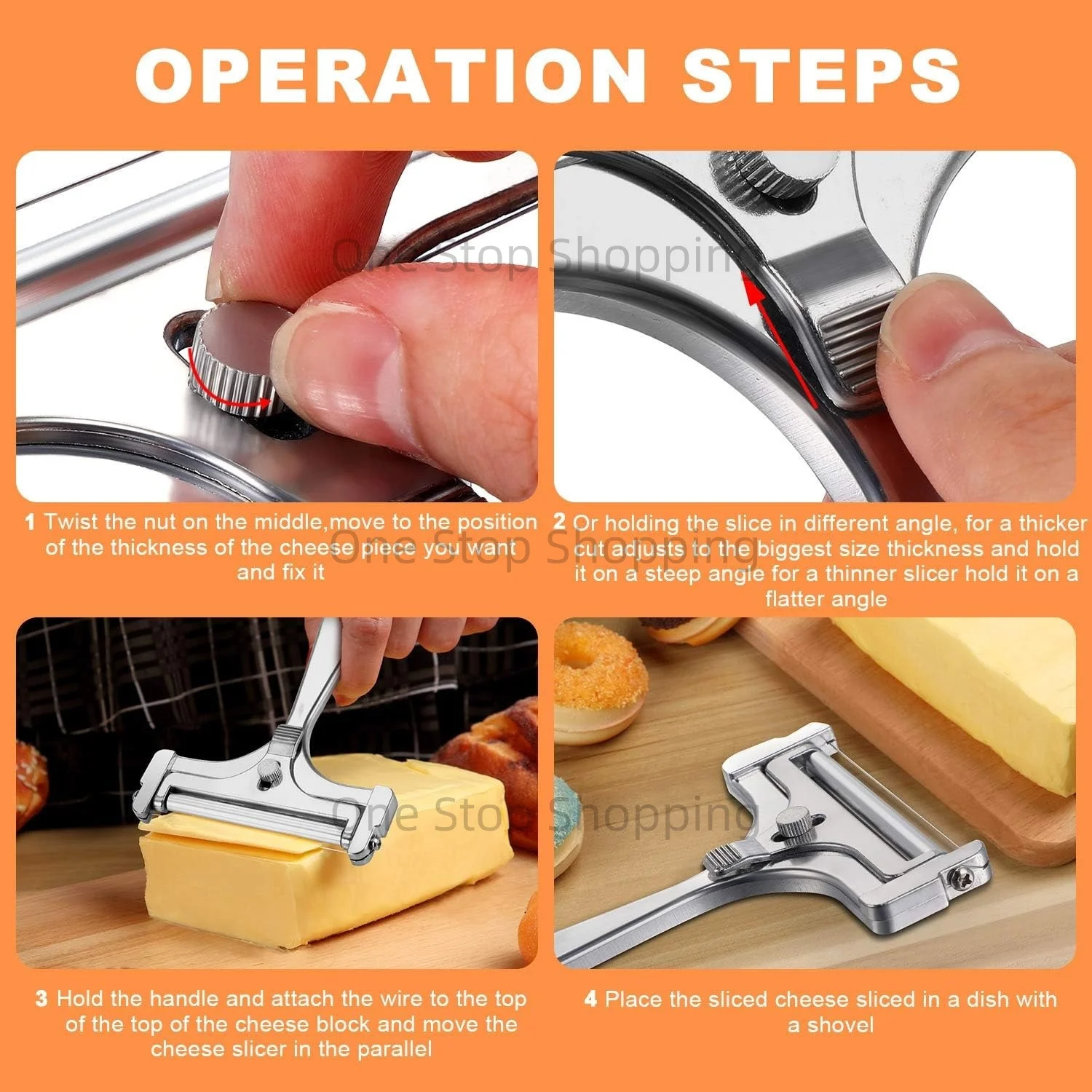 OPERATION STEPS

One Stop Shopping

1 Twist the nut on the middle,move to the position of the thickness of the cheese piece you want and fix it

One Stop Shopping

2 Or holding the slice in different angle, for a thicker cut adjusts to the biggest size thickness and hold it on a steep angle for a thinner slicer hold it on a flatter angle

One Stop Shopping

3 Hold the handle and attach the wire to the top of the top of the cheese block and move the cheese slicer in the parallel

4 Place the sliced cheese sliced in a dish with a shovel