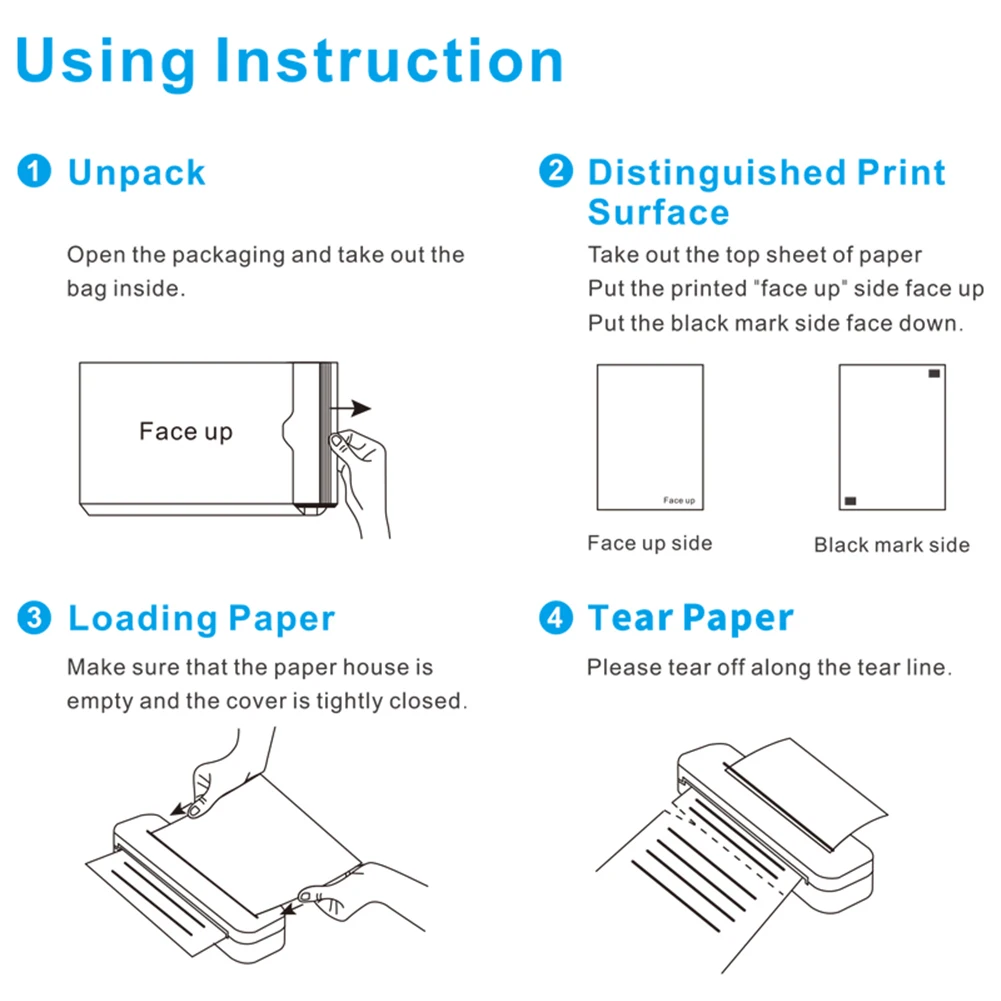 Using Instruction

1 Unpack

Open the packaging and take out the bag inside.

Face up

2 Distinguished Print Surface

Take out the top sheet of paper
Put the printed "face up" side face up
Put the black mark side face down.

Face up

Face up side

Black mark side

3 Loading Paper

Make sure that the paper house is empty and the cover is tightly closed.

4 Tear Paper

Please tear off along the tear line.