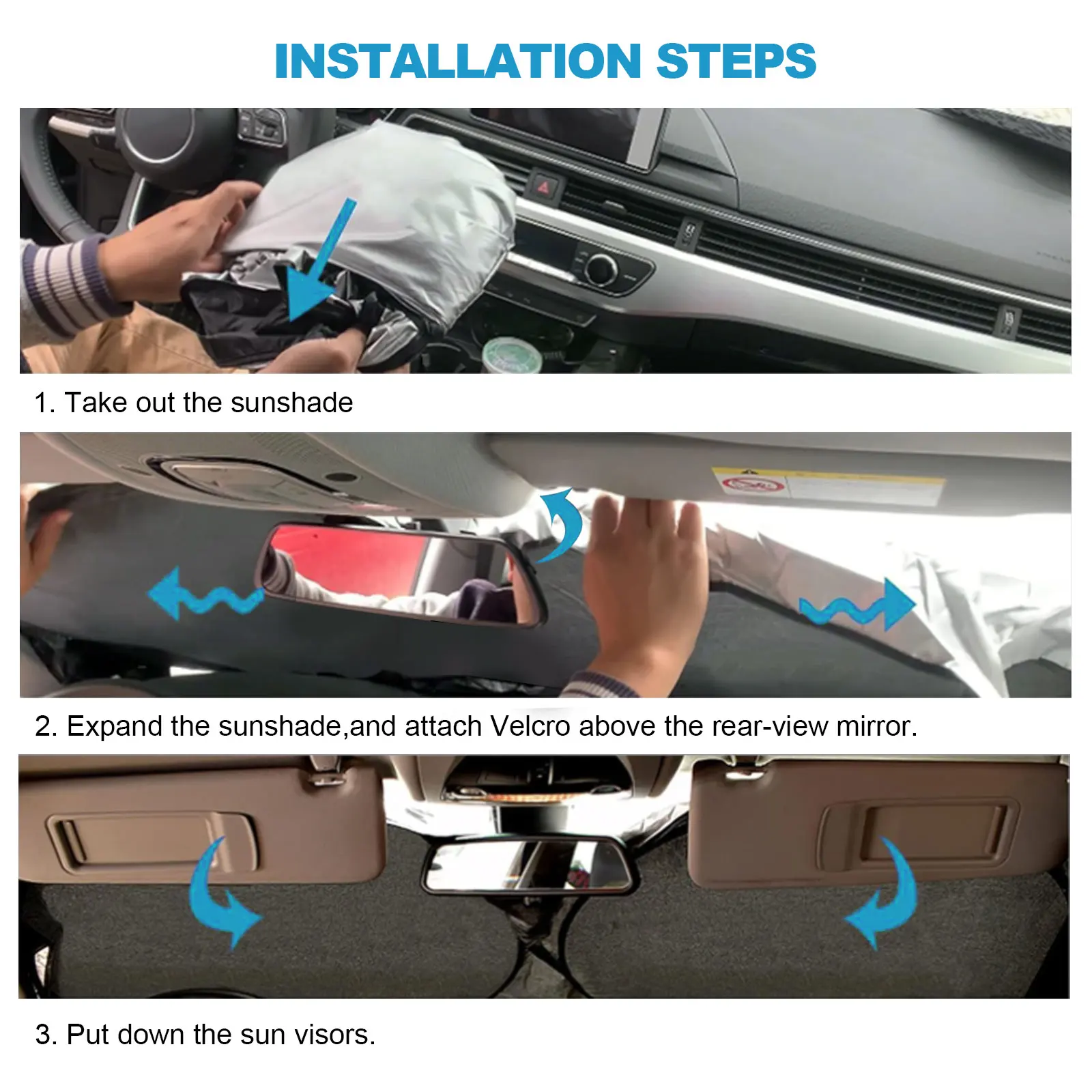 INSTALLATION STEPS

1. Take out the sunshade

2. Expand the sunshade,and attach Velcro above the rear-view mirror.

3. Put down the sun visors.