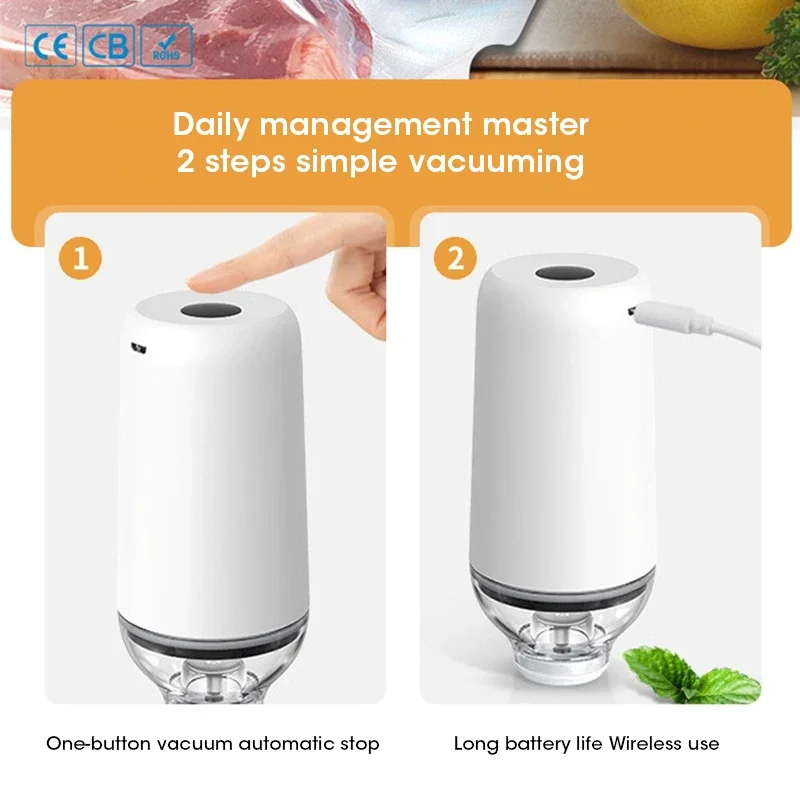 CE CB ROHS

Daily management master
2 steps simple vacuuming

1

2

One-button vacuum automatic stop

Long battery life Wireless use