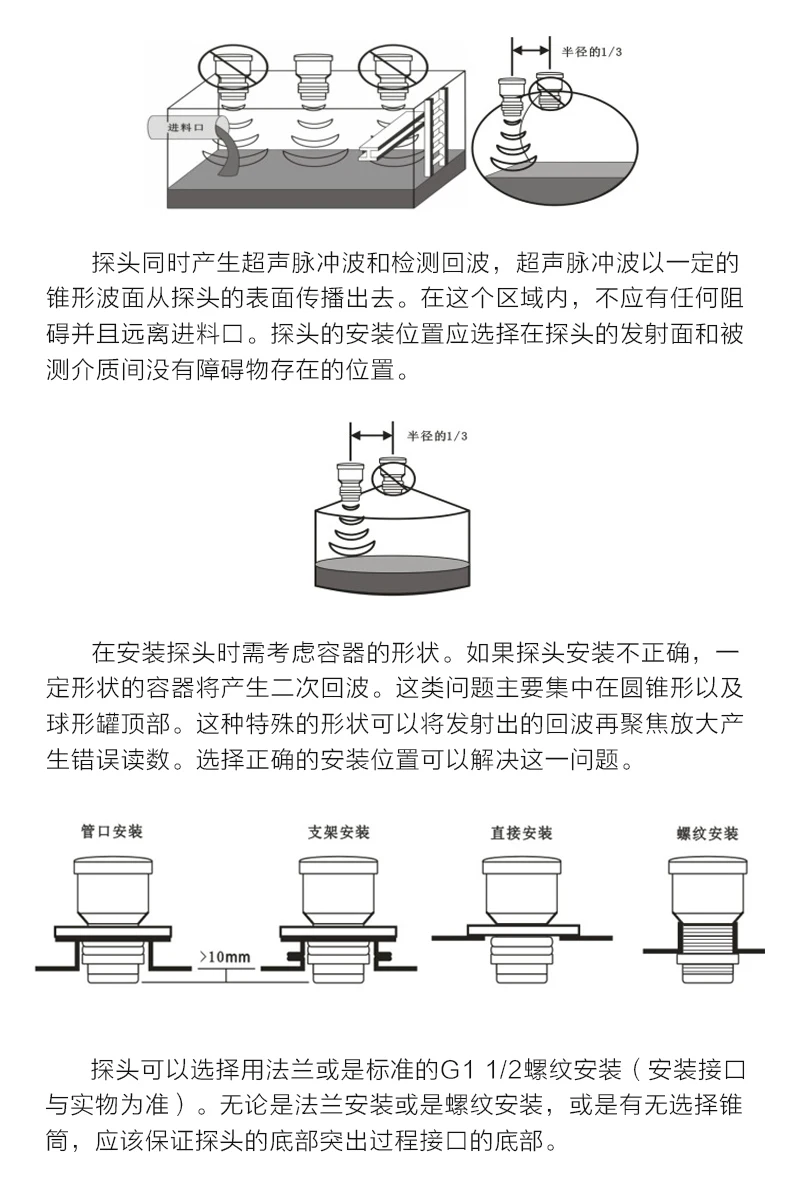 进料口

半径的1/3

探头同时产生超声脉冲波和检测回波，超声脉冲波以一定的锥形波面从探头的表面传播出去。在这个区域内，不应有任何阻碍并且远离进料口。探头的安装位置应选择在探头的发射面和被测介质间没有障碍物存在的位置。

半径的1/3

在安装探头时需考虑容器的形状。如果探头安装不正确，一定形状的容器将产生二次回波。这类问题主要集中在圆锥形以及球形罐顶部。这种特殊的形状可以将发射出的回波再聚焦放大产生错误读数。选择正确的安装位置可以解决这一问题。

管口安装

支架安装

直接安装

螺纹安装

>10mm

探头可以选择用法兰或是标准的G1 1/2螺纹安装（安装接口与实物为准）。无论是法兰安装或是螺纹安装，或是有无选择锥筒，应该保证探头的底部突出过程接口的底部。