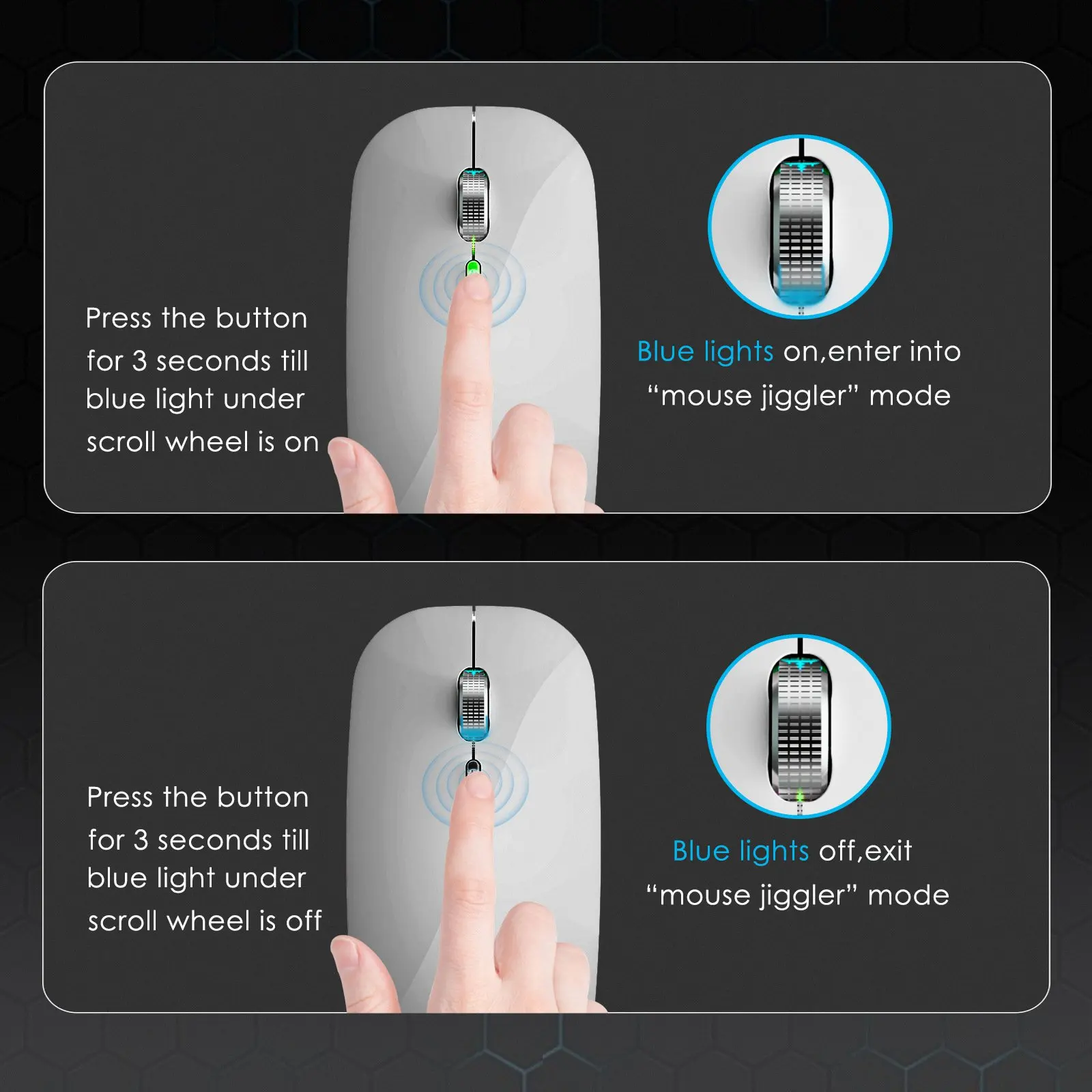 Press the button for 3 seconds till blue light under scroll wheel is on

Blue lights on,enter into “mouse jiggler” mode

Press the button for 3 seconds till blue light under scroll wheel is off

Blue lights off,exit “mouse jiggler” mode