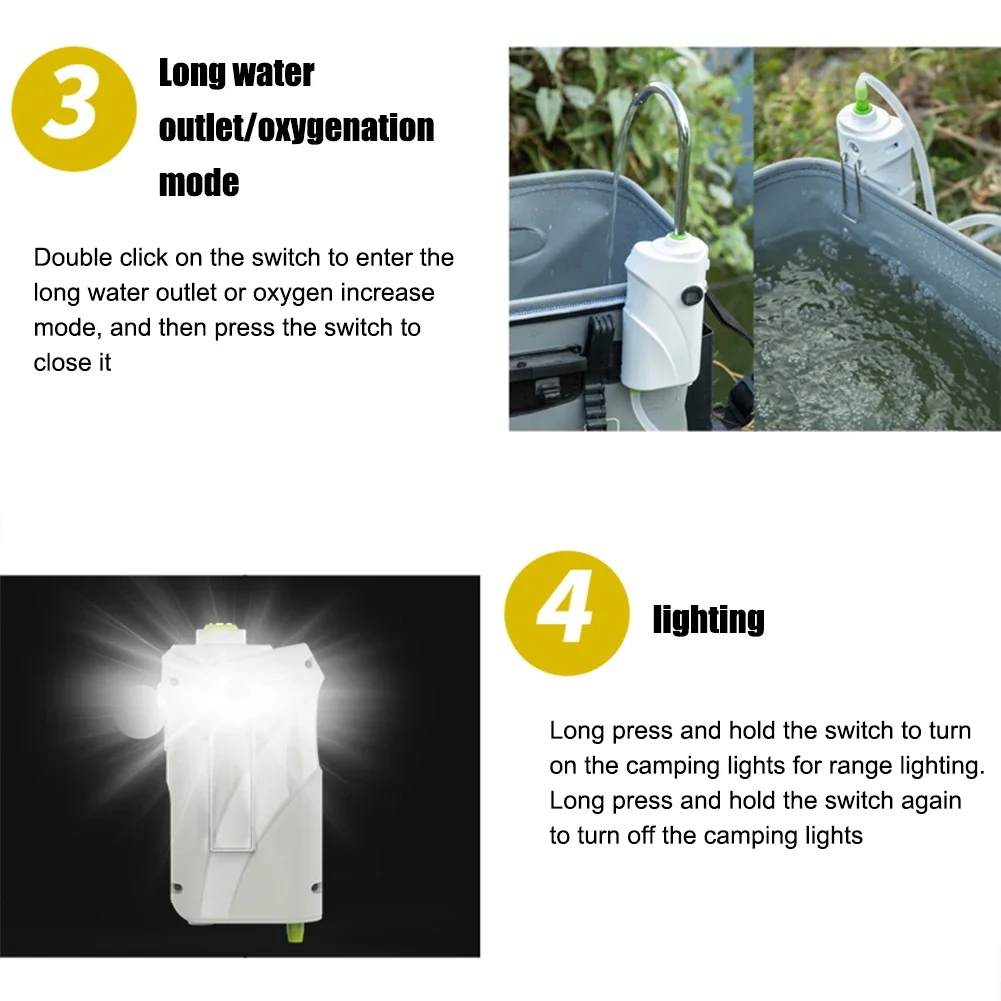 3

Long water outlet/oxygenation mode

Double click on the switch to enter the long water outlet or oxygen increase mode, and then press the switch to close it

4

lighting

Long press and hold the switch to turn on the camping lights for range lighting. Long press and hold the switch again to turn off the camping lights