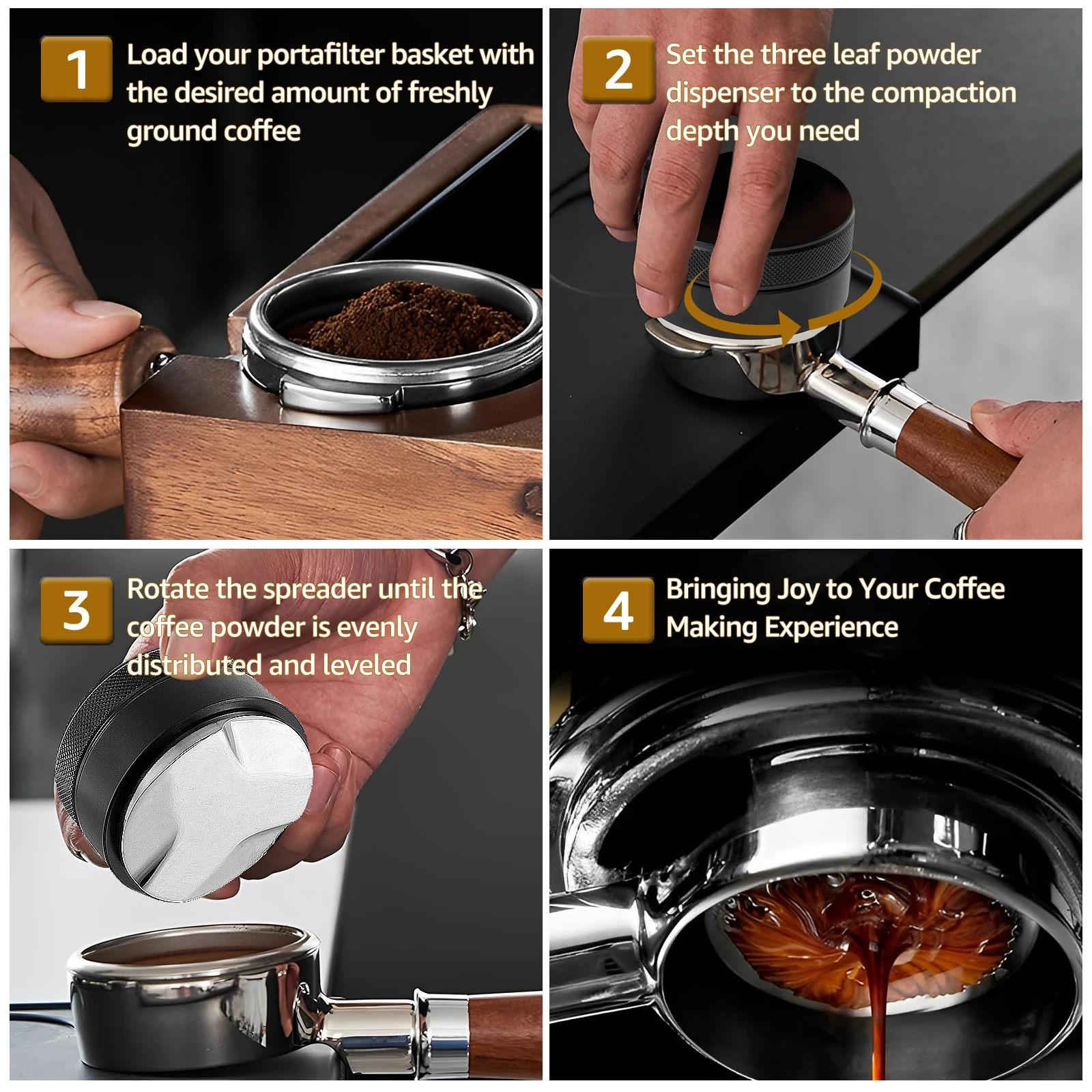 1 Load your portafilter basket with the desired amount of freshly ground coffee

2 Set the three leaf powder dispenser to the compaction depth you need

3 Rotate the spreader until the coffee powder is evenly distributed and leveled

4 Bringing Joy to Your Coffee Making Experience