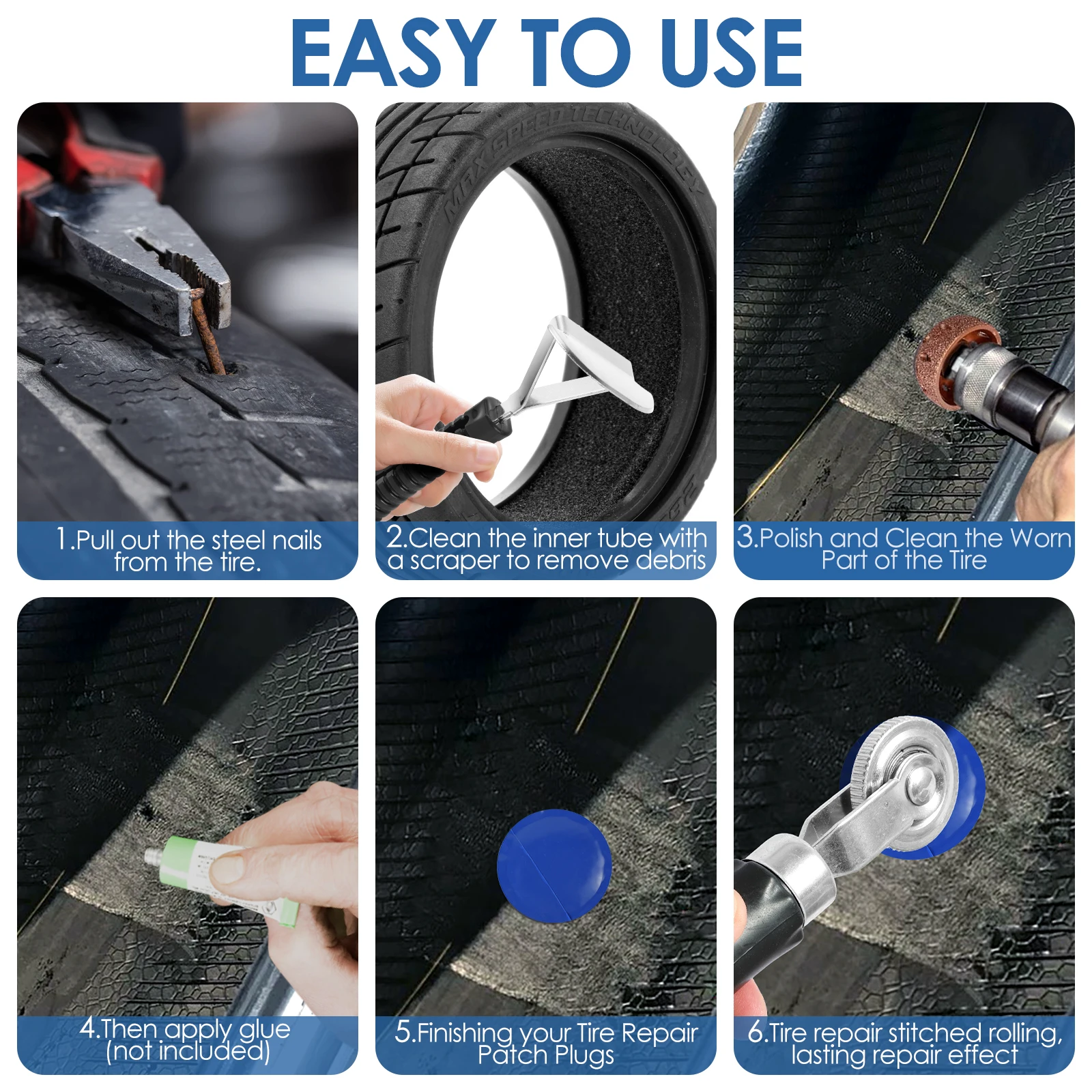 EASY TO USE

MAX SPEED TECHNOLOGY

1.Pull out the steel nails from the tire.

2.Clean the inner tube with a scraper to remove debris

3.Polish and Clean the Worn Part of the Tire

4.Then apply glue (not included)

5.Finishing your Tire Repair Patch Plugs

6.Tire repair stitched rolling, lasting repair effect