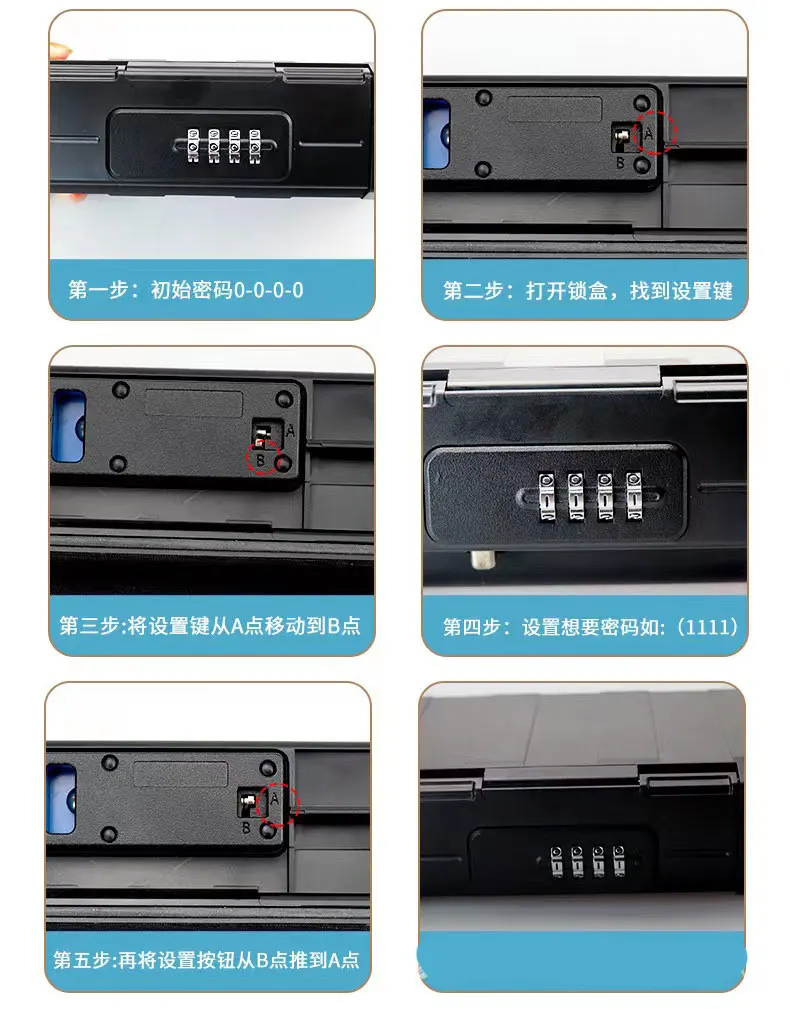 第一步：初始密码0-0-0-0

A
B

第二步：打开锁盒，找到设置键

A
B

第三步:将设置键从A点移动到B点

第四步：设置想要密码如:（1111）

A
B

第五步:再将设置按钮从B点推到A点