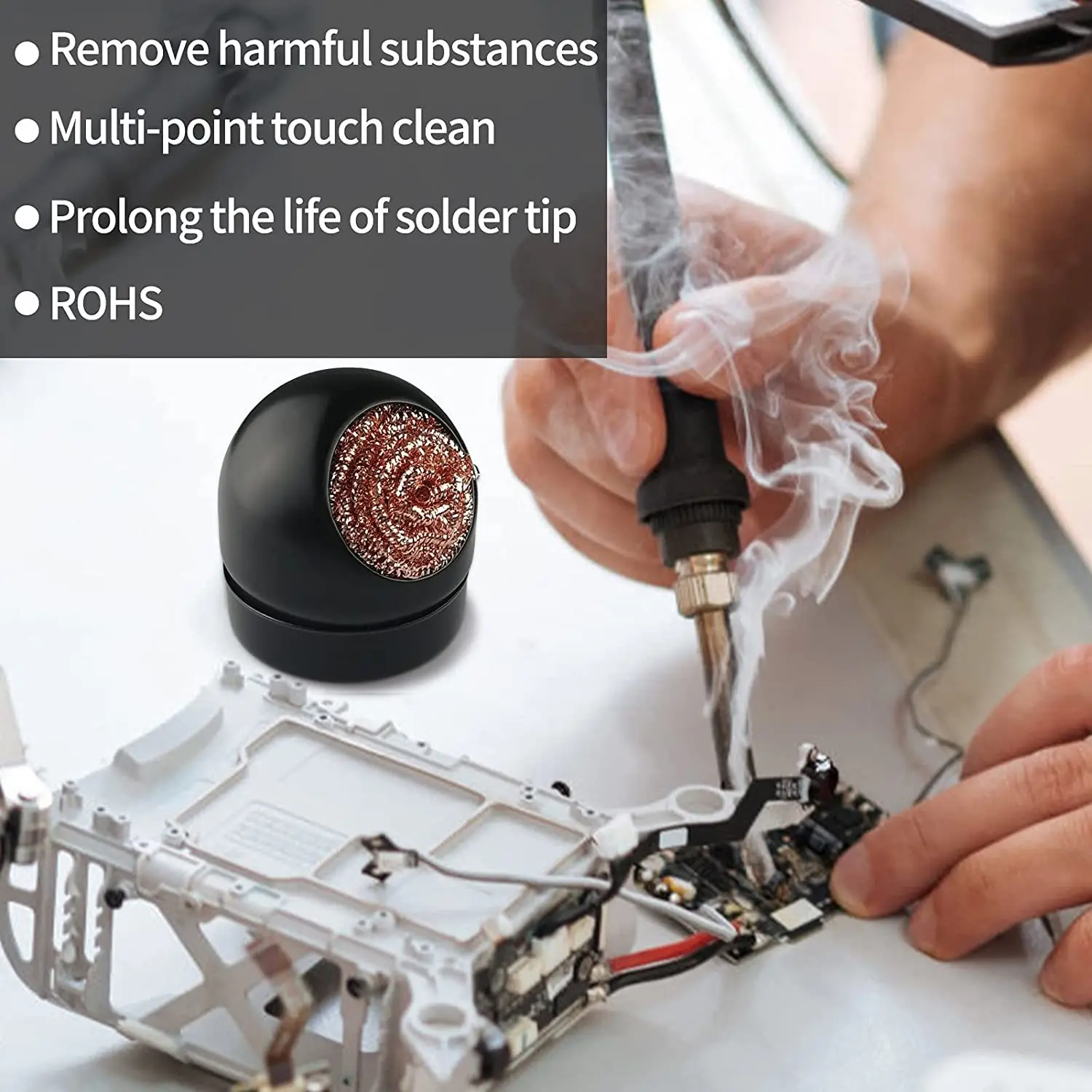 ● Remove harmful substances
● Multi-point touch clean
● Prolong the life of solder tip
● ROHS