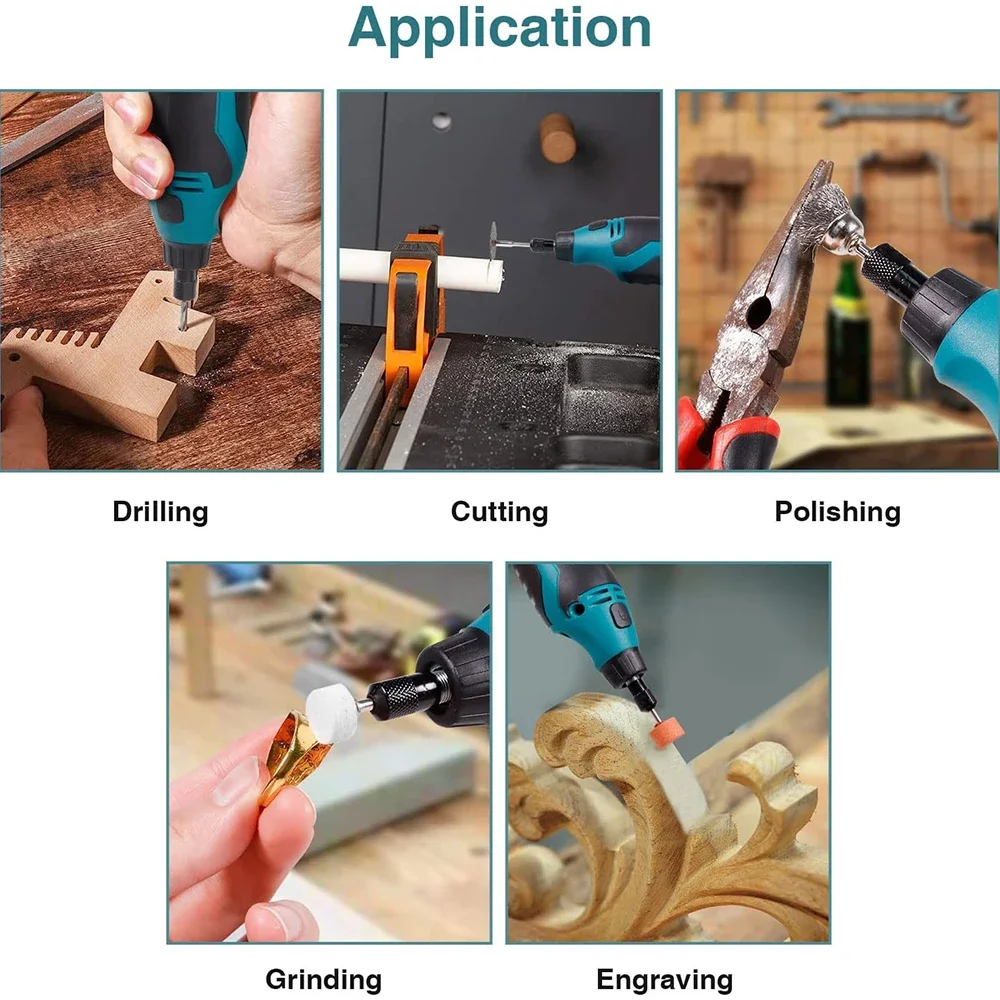 Application

Drilling

Cutting

Polishing

Grinding

Engraving