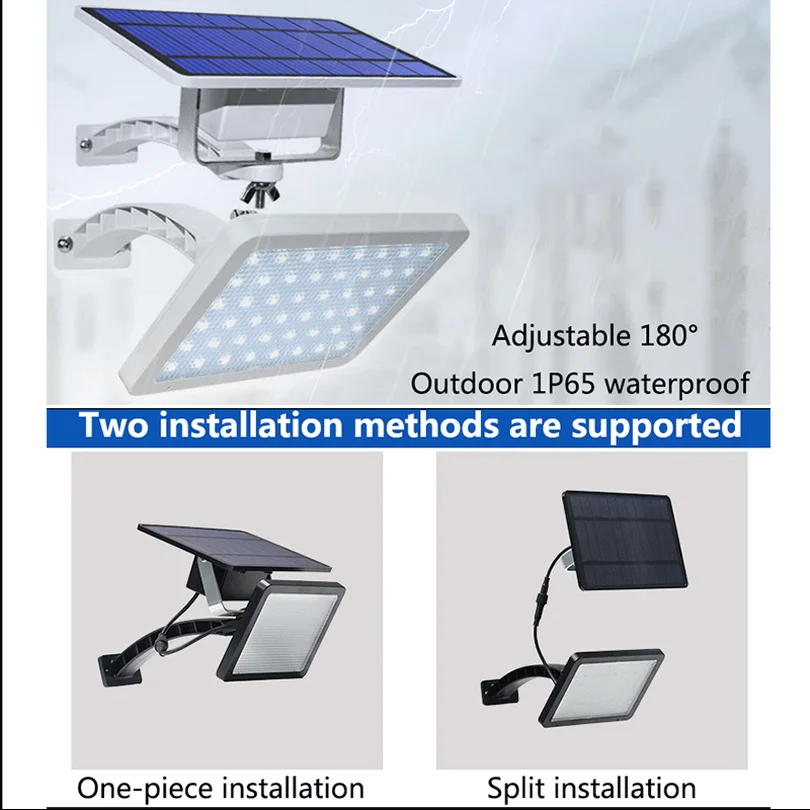 Adjustable 180°

Outdoor 1P65 waterproof

Two installation methods are supported

One-piece installation

Split installation