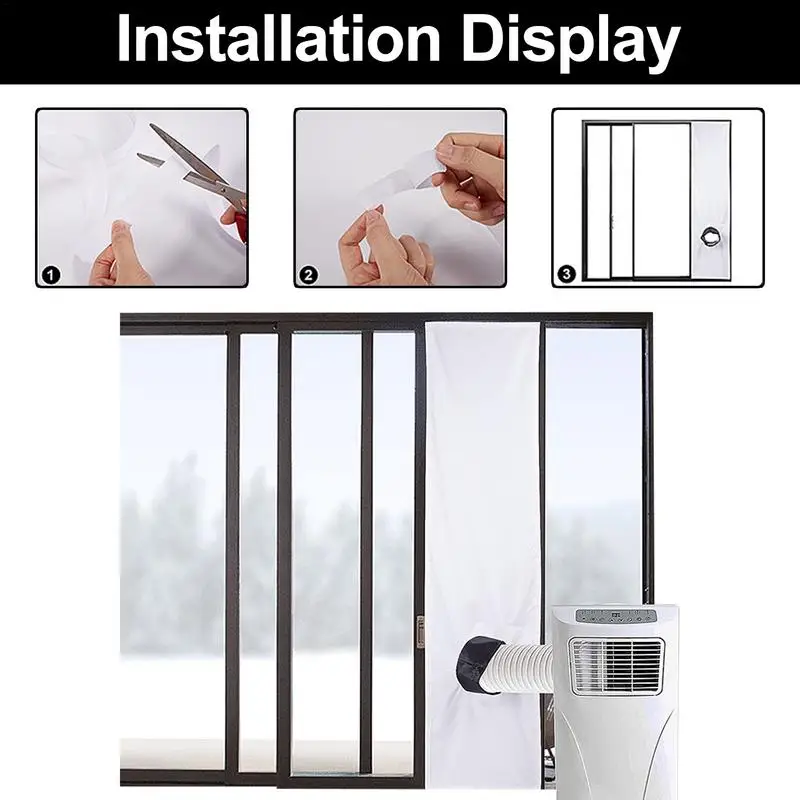 Installation Display

1

2

3