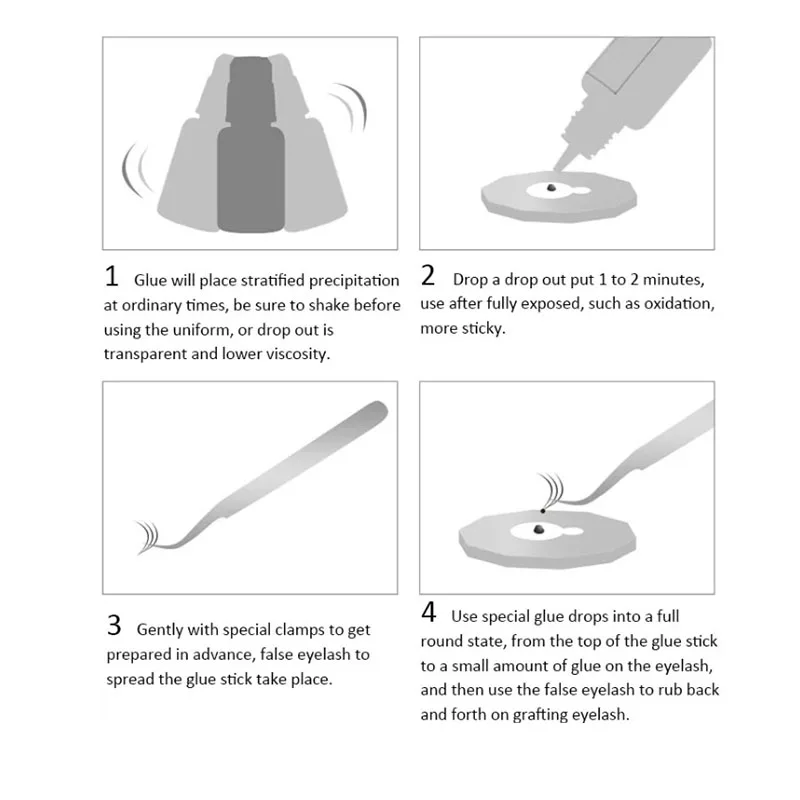 1 Glue will place stratified precipitation at ordinary times, be sure to shake before using the uniform, or drop out is transparent and lower viscosity.

2 Drop a drop out put 1 to 2 minutes, use after fully exposed, such as oxidation, more sticky.

3 Gently with special clamps to get prepared in advance, false eyelash to spread the glue stick take place.

4 Use special glue drops into a full round state, from the top of the glue stick to a small amount of glue on the eyelash, and then use the false eyelash to rub back and forth on grafting eyelash.