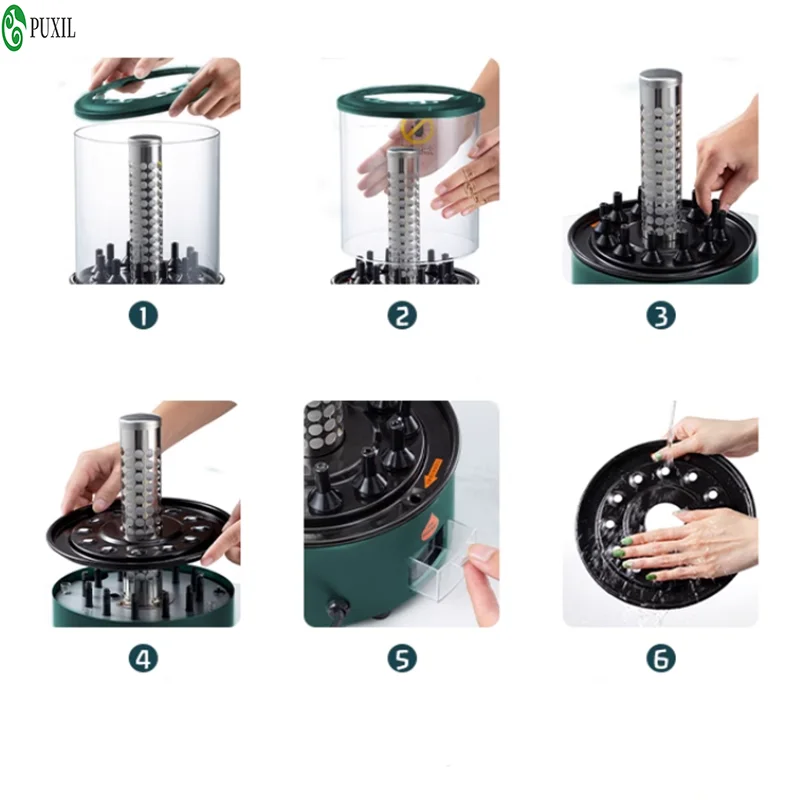 PUXIL

1

2

3

4

5

6