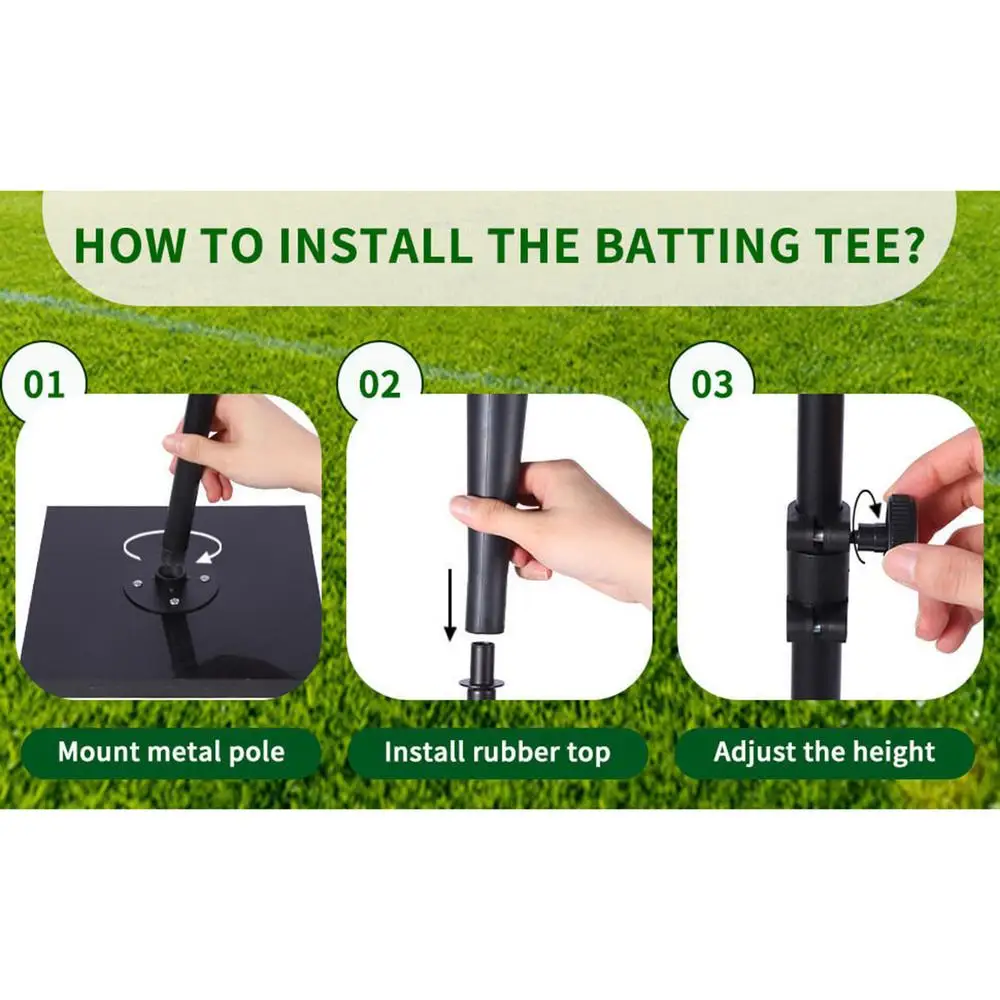 HOW TO INSTALL THE BATTING TEE?

01

Mount metal pole

02

Install rubber top

03

Adjust the height